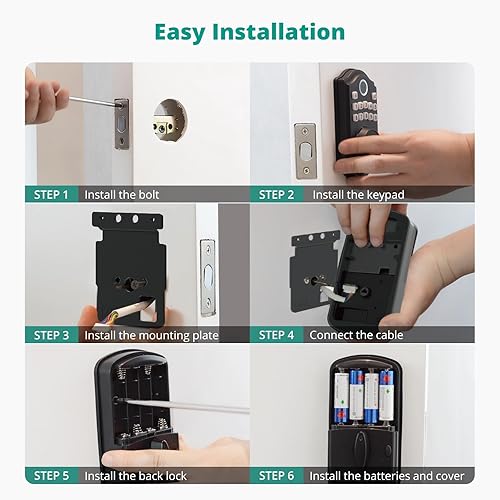 Easy Installation

STEP 1 Install the bolt

STEP 2 Install the keypad

STEP 3 Install the mounting plate

STEP 4 Connect the cable

STEP 5 Install the back lock

STEP 6 Install the batteries and cover