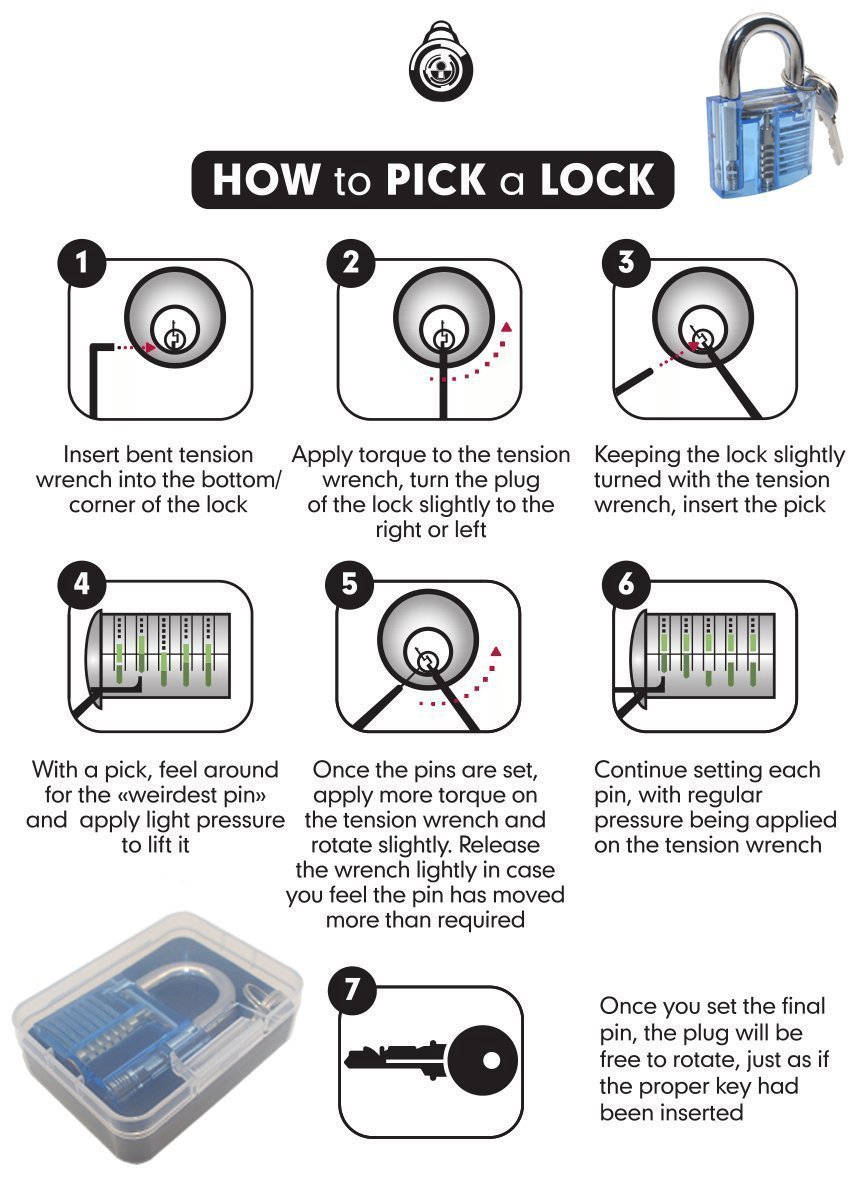 HOW to PICK a LOCK

1

Insert bent tension wrench into the bottom/ corner of the lock

2

Apply torque to the tension wrench, turn the plug of the lock slightly to the right or left

3

Keeping the lock slightly turned with the tension wrench, insert the pick

4

With a pick, feel around for the «weirdest pin» and apply light pressure to lift it

5

Once the pins are set, apply more torque on the tension wrench and rotate slightly. Release the wrench lightly in case you feel the pin has moved more than required

6

Continue setting each pin, with regular pressure being applied on the tension wrench

7

Once you set the final pin, the plug will be free to rotate, just as if the proper key had been inserted