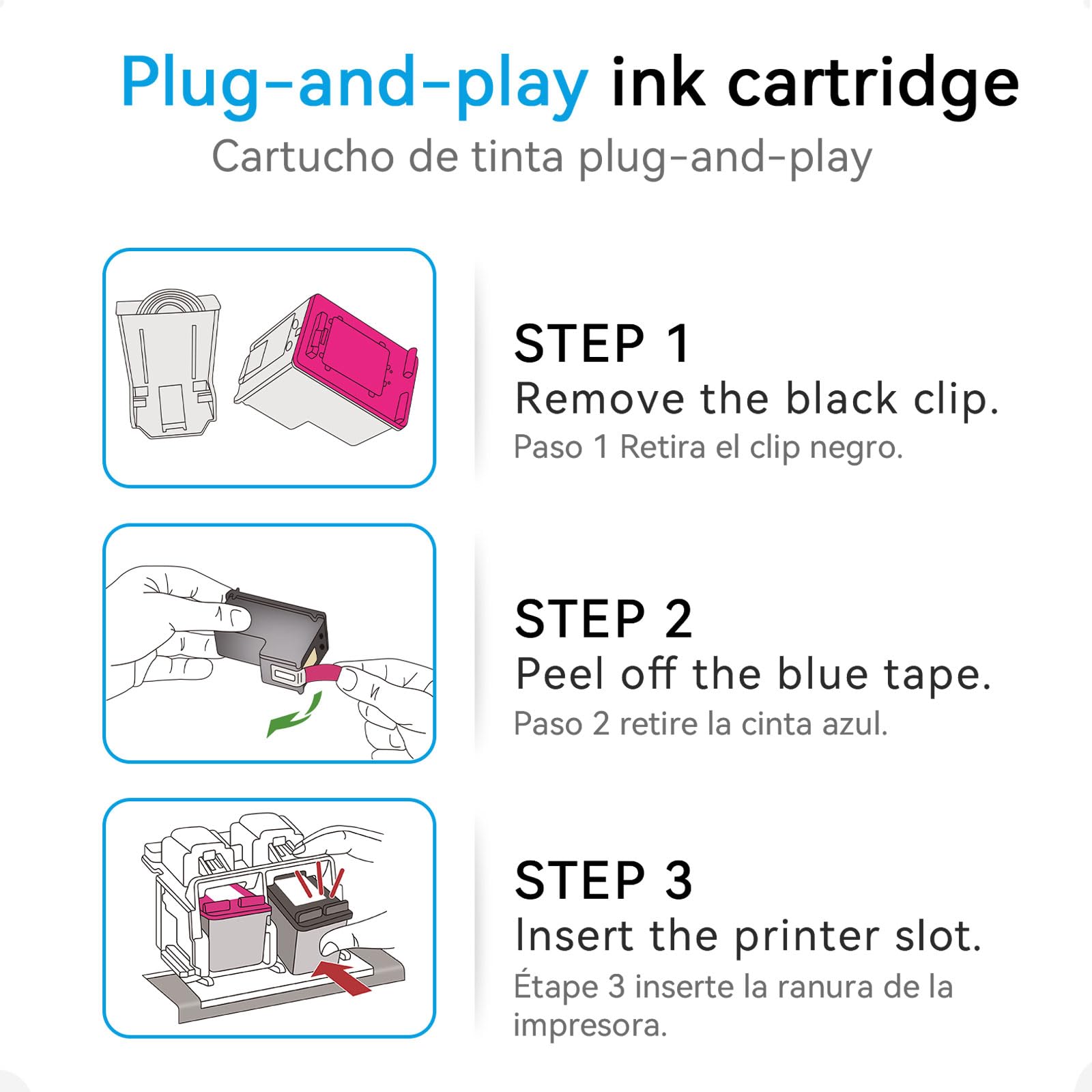 Plug-and-play ink cartridge
Cartucho de tinta plug-and-play

STEP 1
Remove the black clip.
Paso 1 Retira el clip negro.

STEP 2
Peel off the blue tape.
Paso 2 retire la cinta azul.

STEP 3
Insert the printer slot.
Étape 3 inserte la ranura de la impresora.