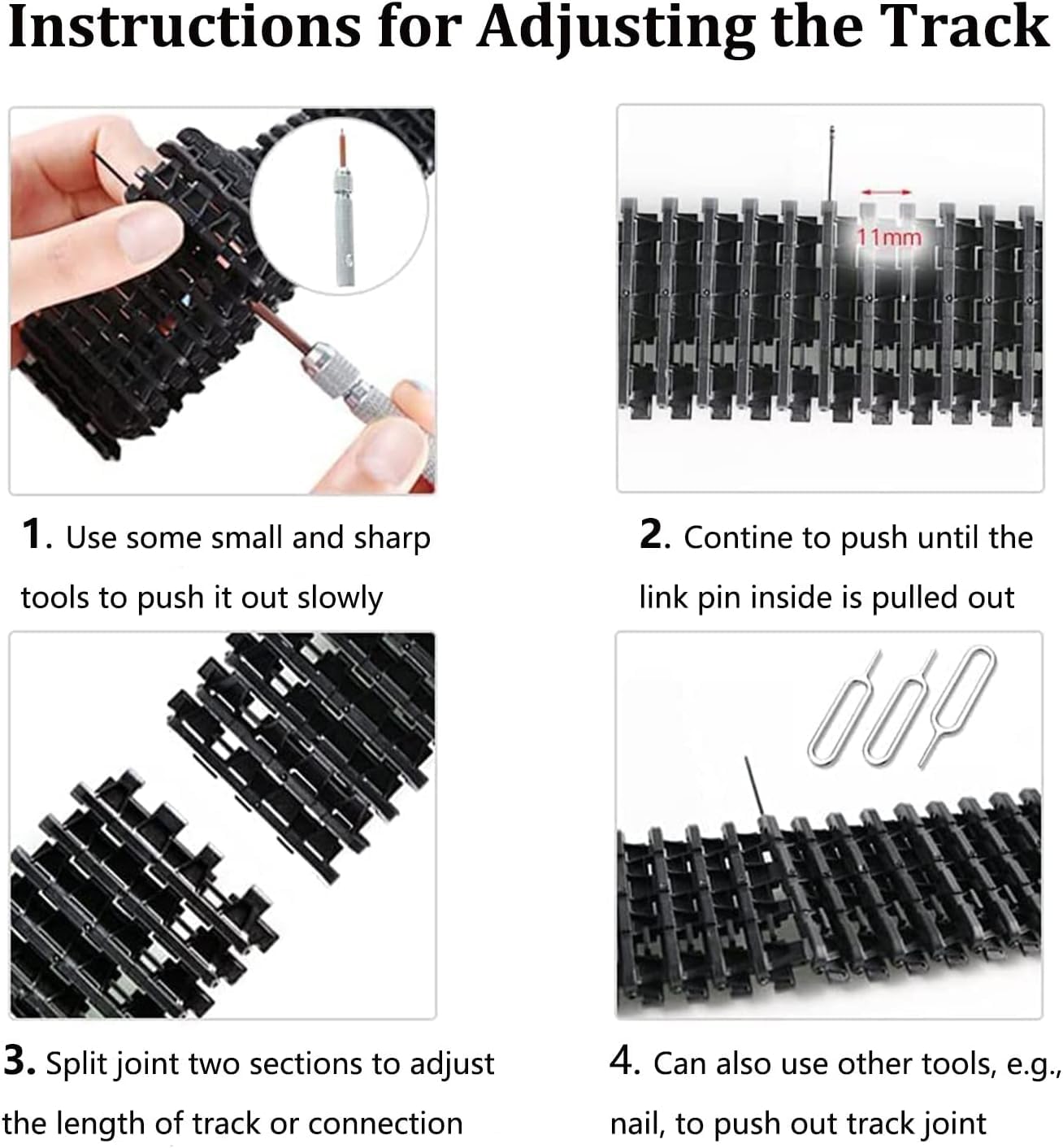 Instructions for Adjusting the Track

11mm

1. Use some small and sharp tools to push it out slowly

2. Contine to push until the link pin inside is pulled out

3. Split joint two sections to adjust the length of track or connection

4. Can also use other tools, e.g., nail, to push out track joint