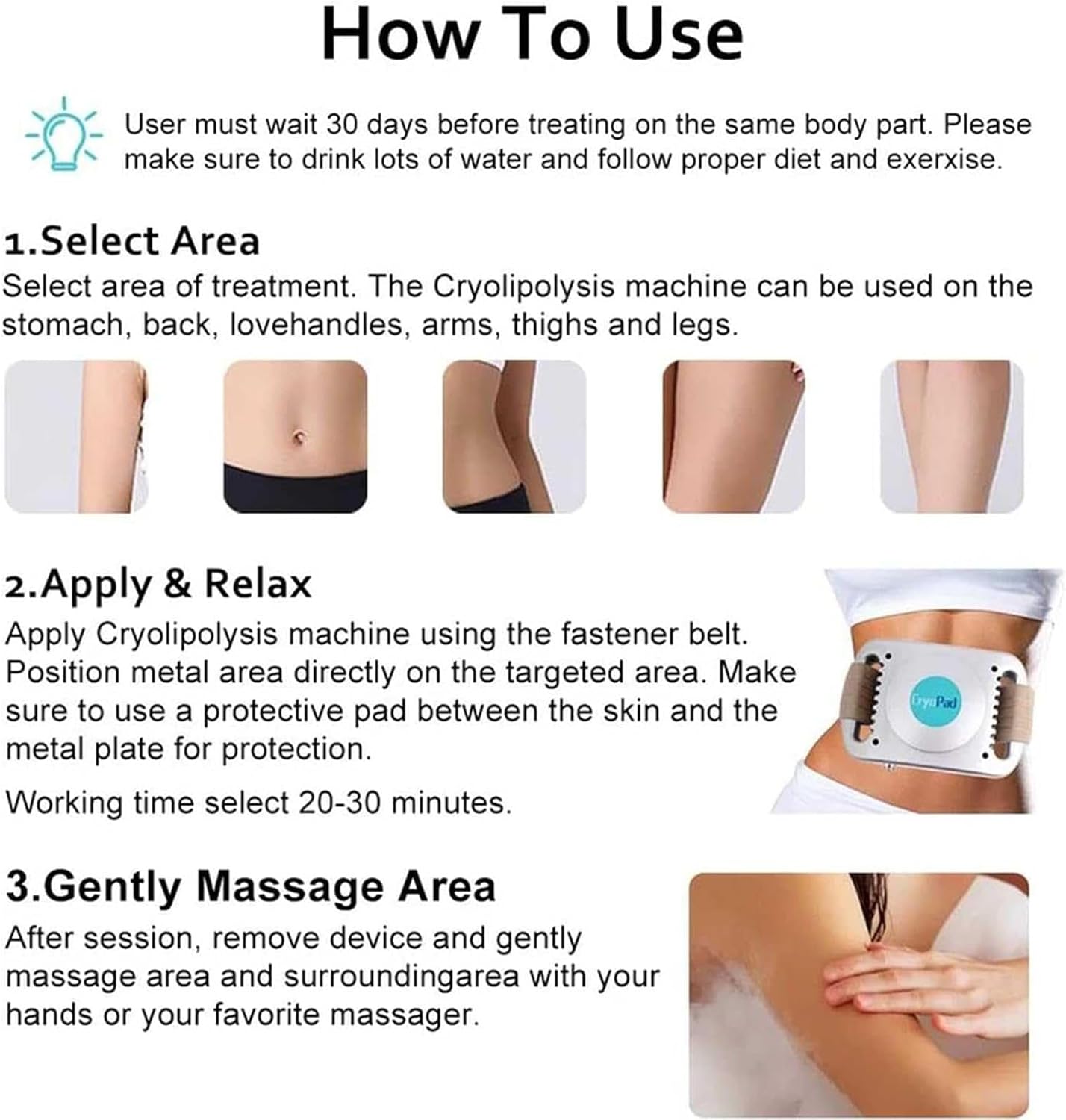 How To Use

User must wait 30 days before treating on the same body part. Please make sure to drink lots of water and follow proper diet and exerxise.

1.Select Area

Select area of treatment. The Cryolipolysis machine can be used on the stomach, back, lovehandles, arms, thighs and legs.

2.Apply & Relax

Apply Cryolipolysis machine using the fastener belt. Position metal area directly on the targeted area. Make sure to use a protective pad between the skin and the metal plate for protection.

Working time select 20-30 minutes.

CryoPad

3.Gently Massage Area

After session, remove device and gently massage area and surroundingarea with your hands or your favorite massager.