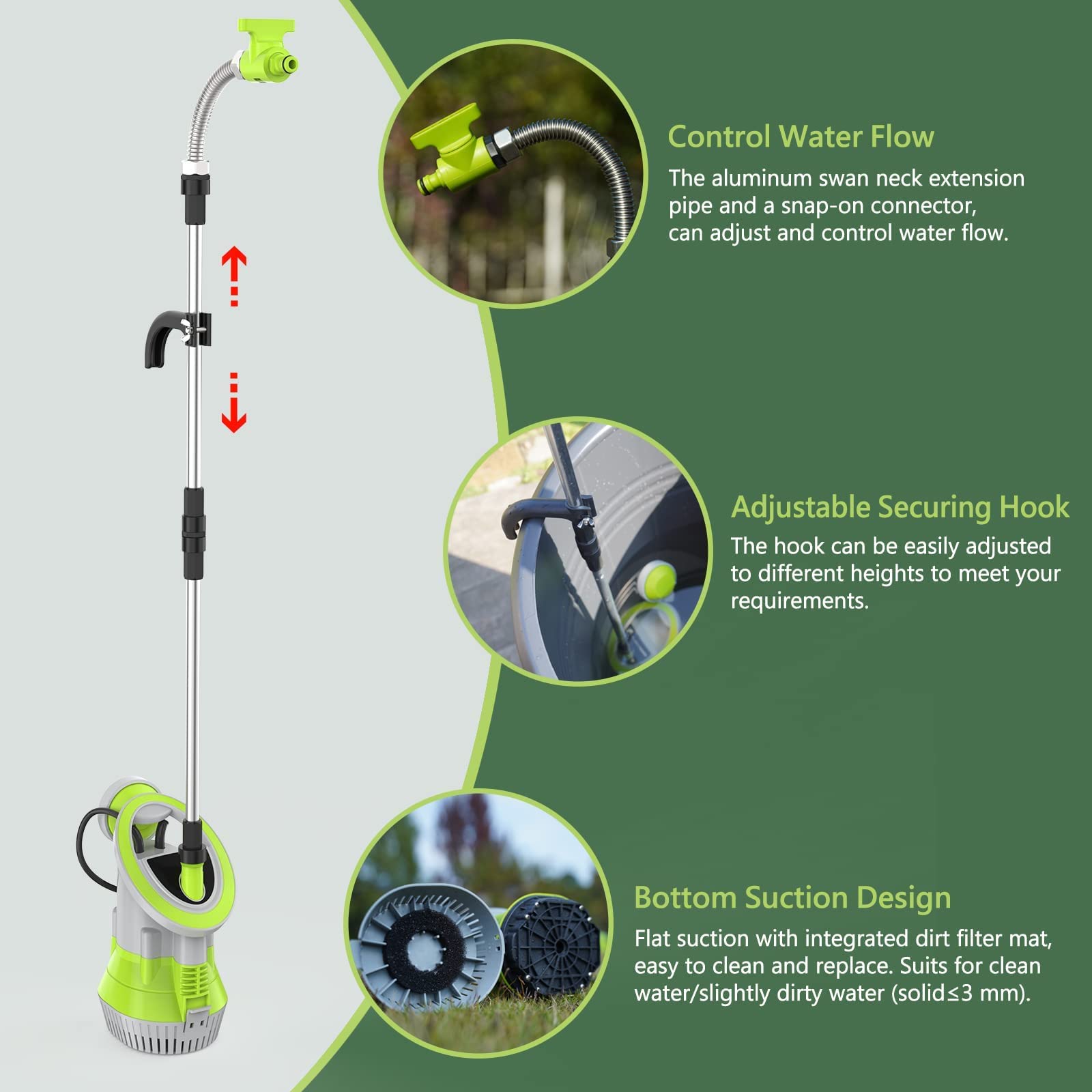 Control Water Flow

The aluminum swan neck extension pipe and a snap-on connector, can adjust and control water flow.

Adjustable Securing Hook

The hook can be easily adjusted to different heights to meet your requirements.

Bottom Suction Design

Flat suction with integrated dirt filter mat, easy to clean and replace. Suits for clean water/slightly dirty water (solid≤3 mm).