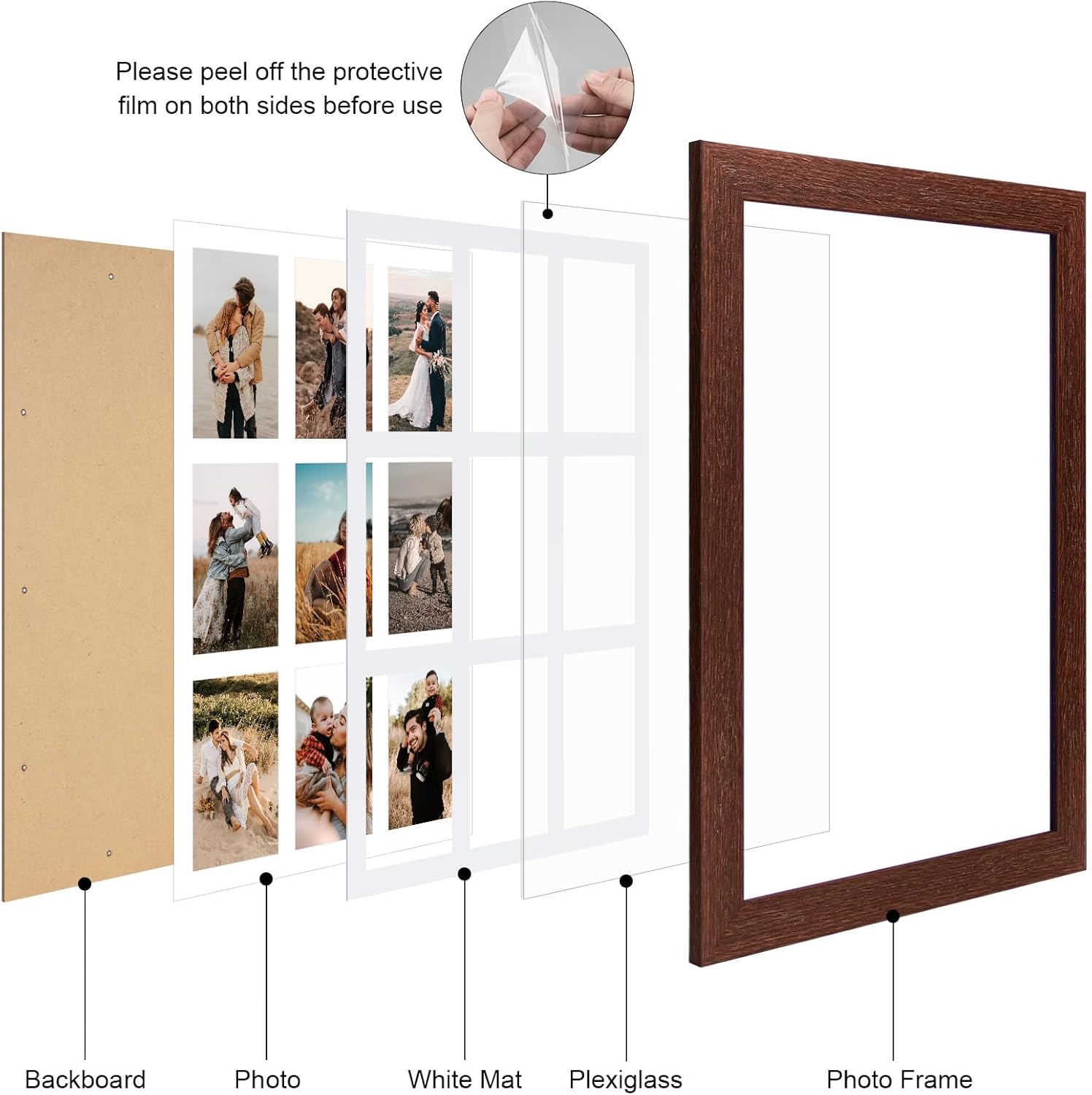 Please peel off the protective film on both sides before use

Backboard

Photo

White Mat

Plexiglass

Photo Frame