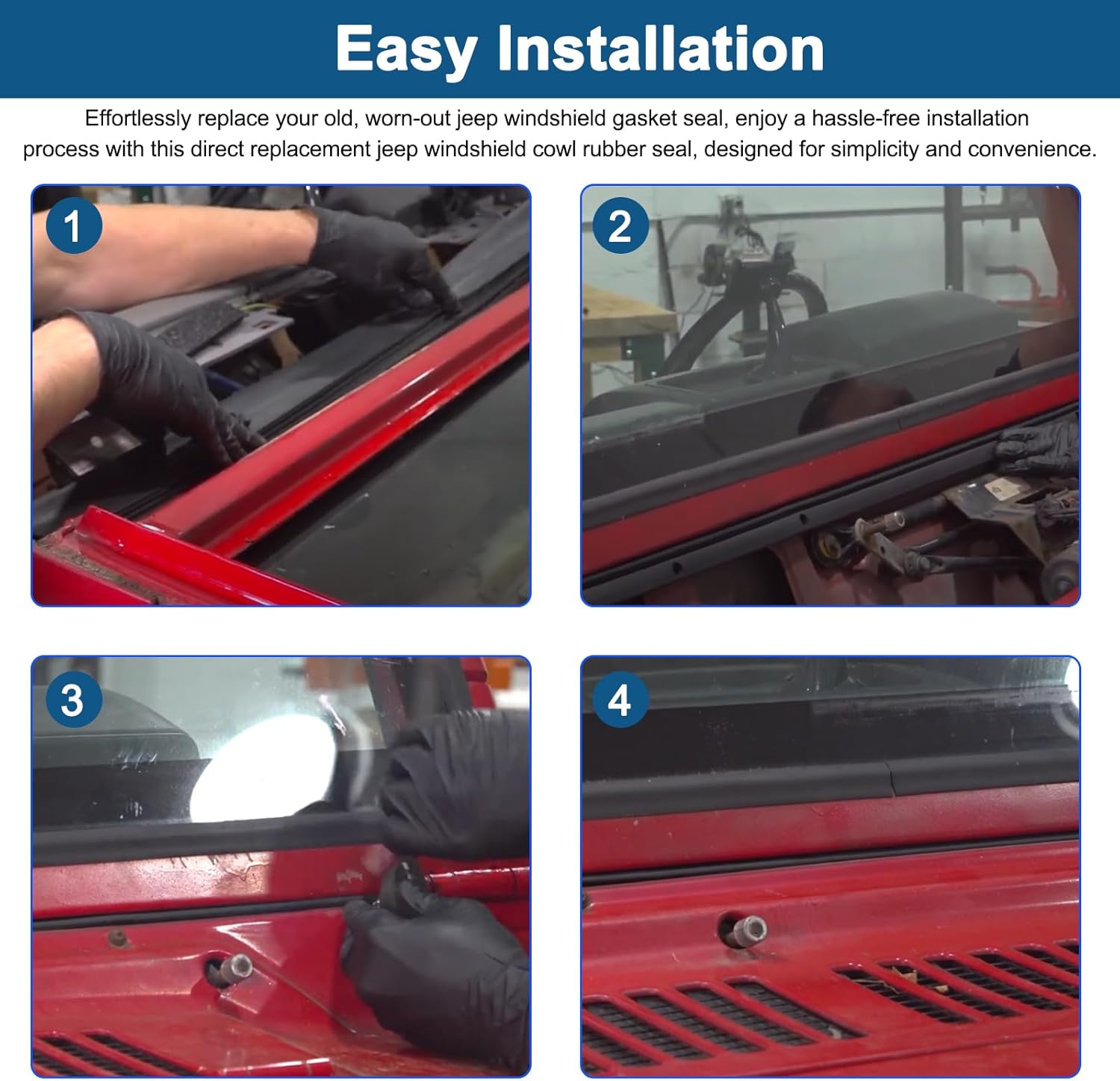 Easy Installation

Effortlessly replace your old, worn-out jeep windshield gasket seal, enjoy a hassle-free installation process with this direct replacement jeep windshield cowl rubber seal, designed for simplicity and convenience.

1

2

3

4