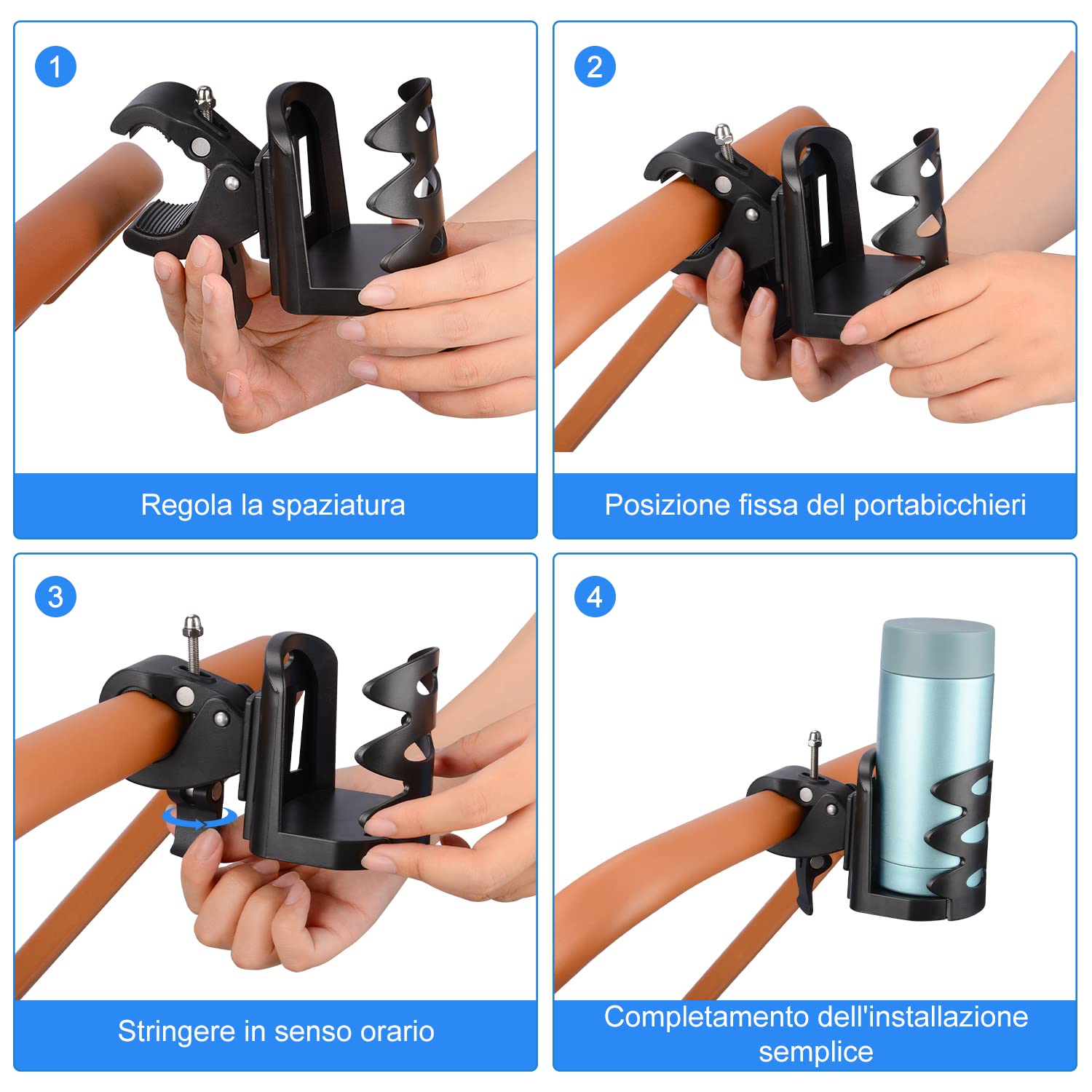 1

Regola la spaziatura

2

Posizione fissa del portabicchieri

3

Stringere in senso orario

4

Completamento dell'installazione semplice