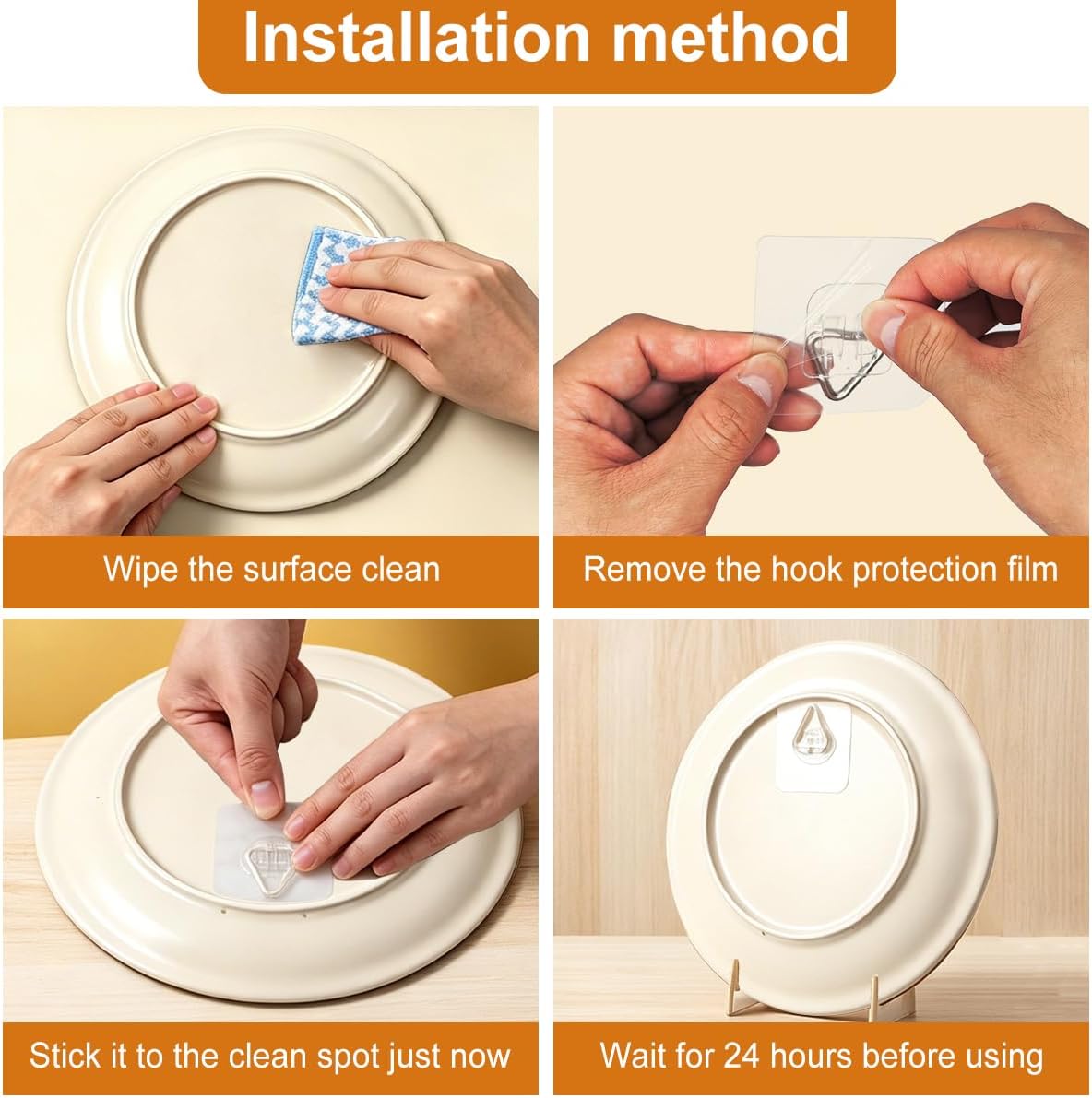 Installation method

Wipe the surface clean

Remove the hook protection film

Stick it to the clean spot just now

Wait for 24 hours before using