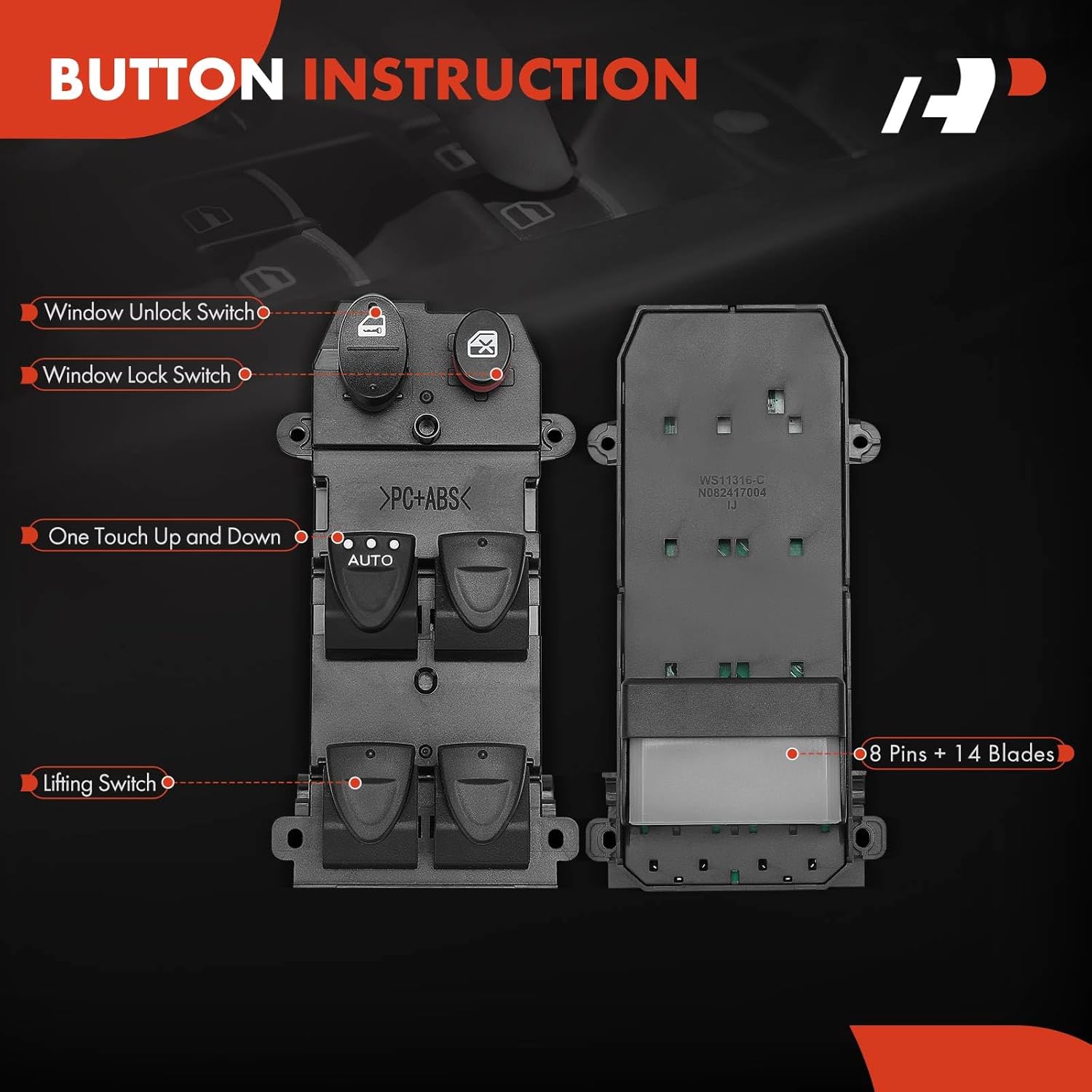 BUTTON INSTRUCTION

Window Unlock Switch

Window Lock Switch

>PC+ABS<

One Touch Up and Down

AUTO

Lifting Switch

WS11316-C
N082417004
IJ

8 Pins + 14 Blades