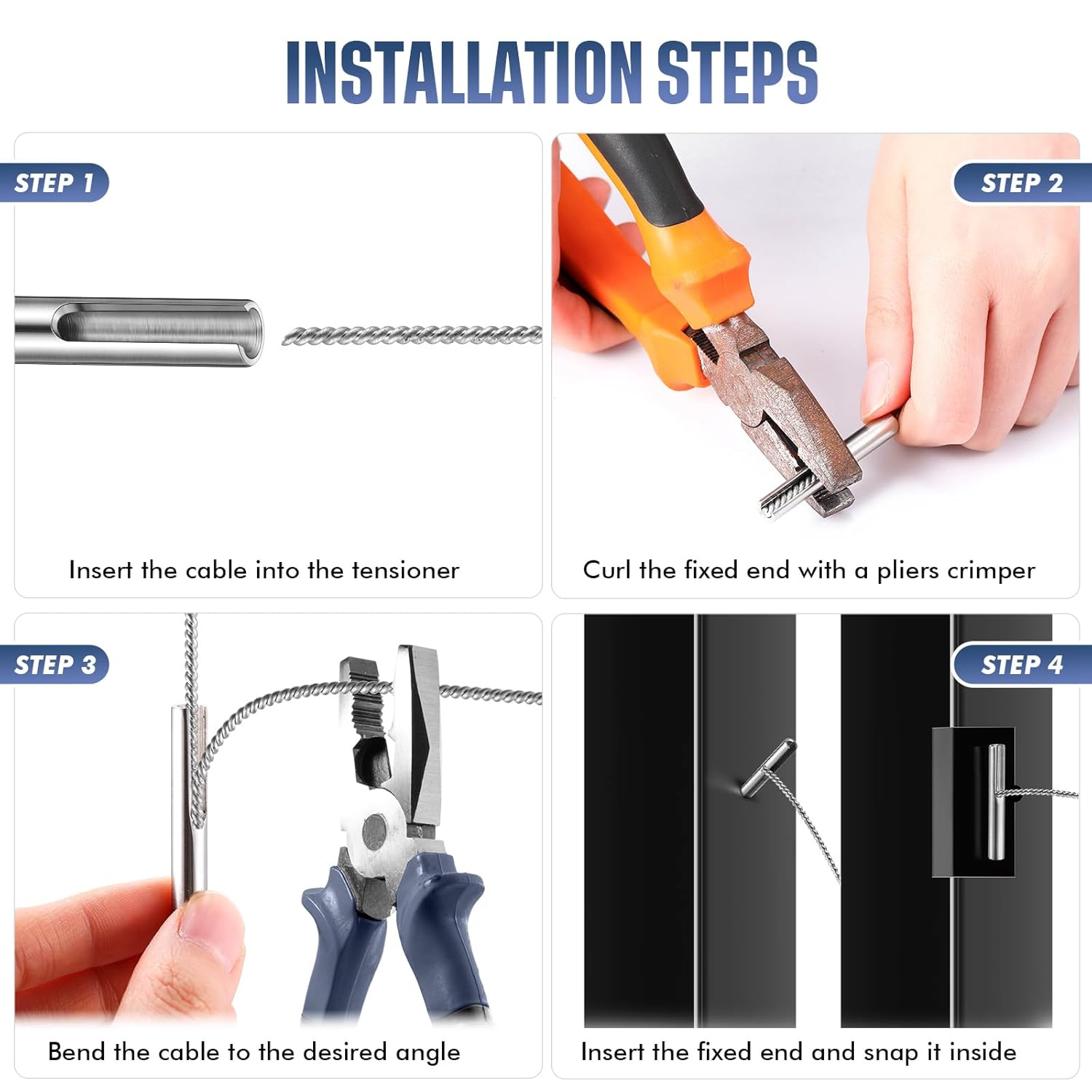 INSTALLATION STEPS

STEP 1

Insert the cable into the tensioner

STEP 2

Curl the fixed end with a pliers crimper

STEP 3

Bend the cable to the desired angle

STEP 4

Insert the fixed end and snap it inside