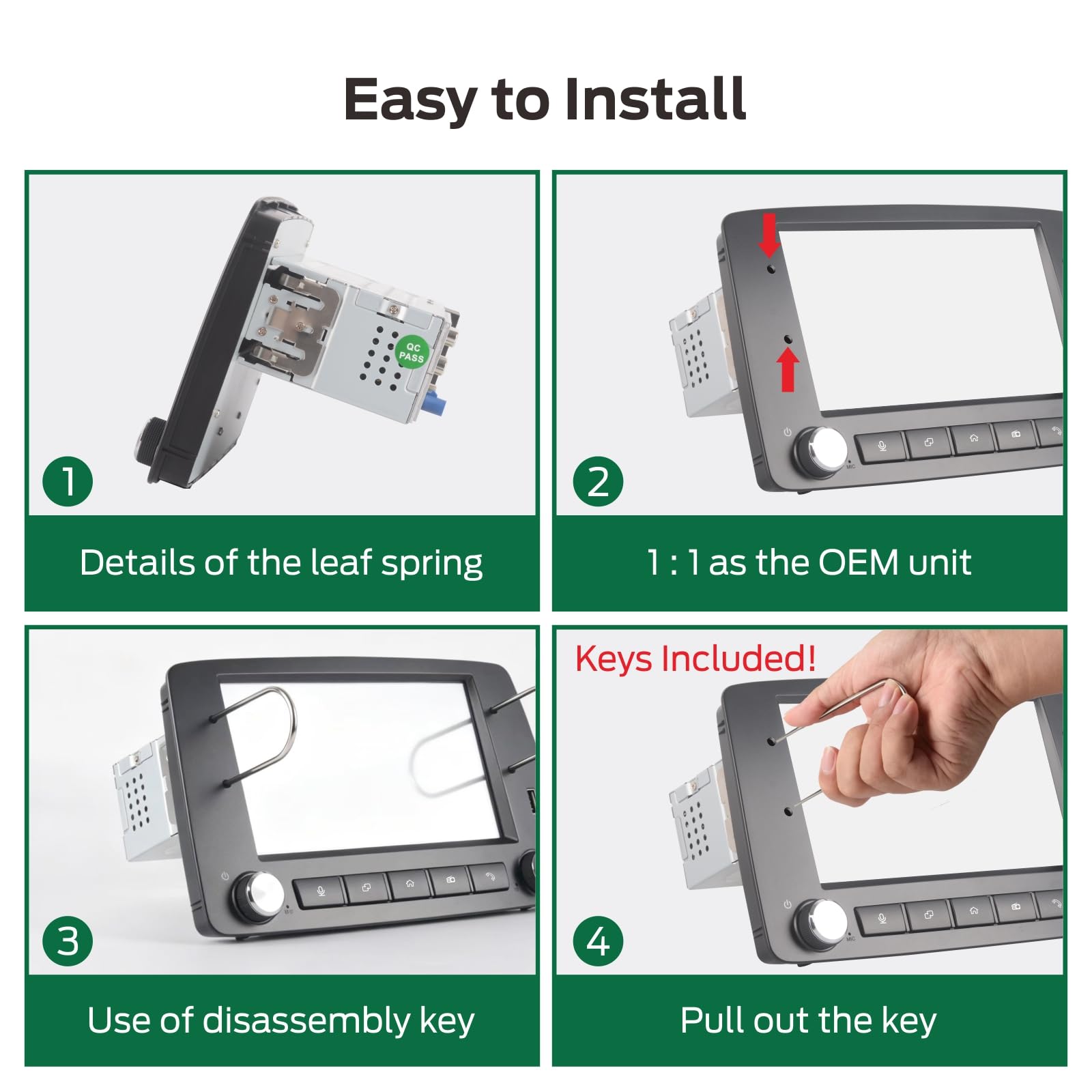 Easy to Install

QC PASS

1

Details of the leaf spring

2

1 : 1 as the OEM unit

3

Use of disassembly key

Keys Included!

4

Pull out the key