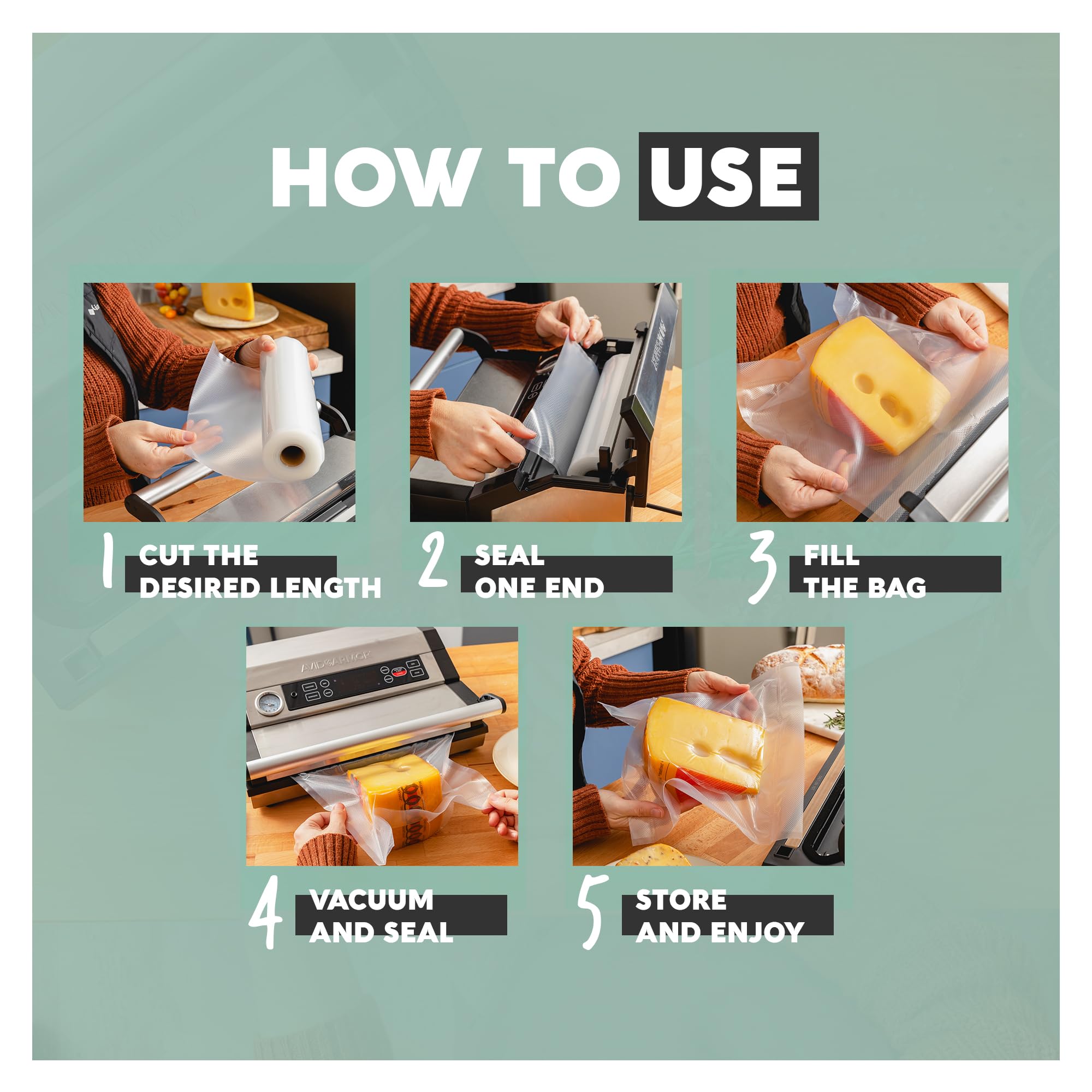 HOW TO USE

1 CUT THE DESIRED LENGTH

2 SEAL ONE END

3 FILL THE BAG

AVID ARMOR

4 VACUUM AND SEAL

5 STORE AND ENJOY