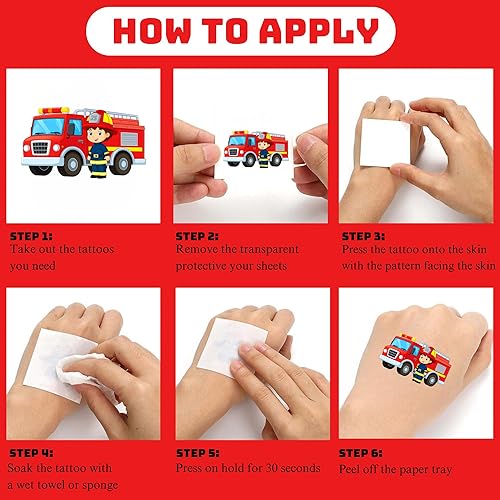 HOW TO APPLY

STEP 1:
Take out the tattoos you need

STEP 2:
Remove the transparent protective your sheets

STEP 3:
Press the tattoo onto the skin with the pattern facing the skin

STEP 4:
Soak the tattoo with a wet towel or sponge

STEP 5:
Press on hold for 30 seconds

STEP 6:
Peel off the paper tray