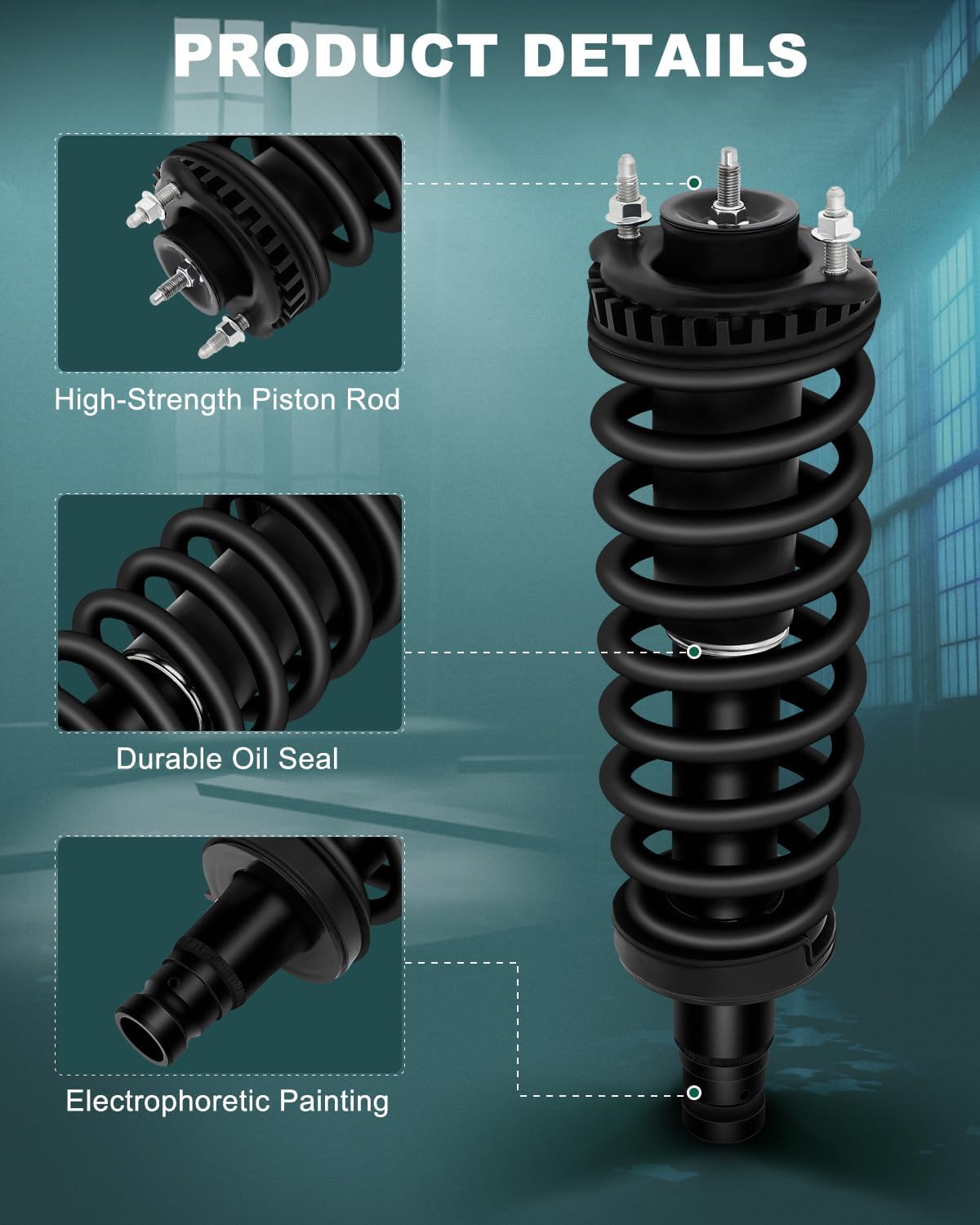 PRODUCT DETAILS

High-Strength Piston Rod

Durable Oil Seal

Electrophoretic Painting