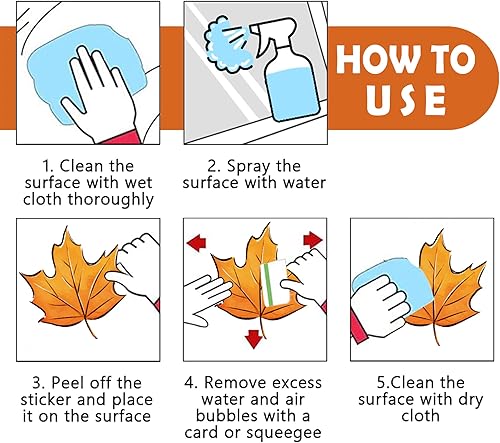 HOW TO USE

1. Clean the surface with wet cloth thoroughly

2. Spray the surface with water

3. Peel off the sticker and place it on the surface

4. Remove excess water and air bubbles with a card or squeegee

5.Clean the surface with dry cloth