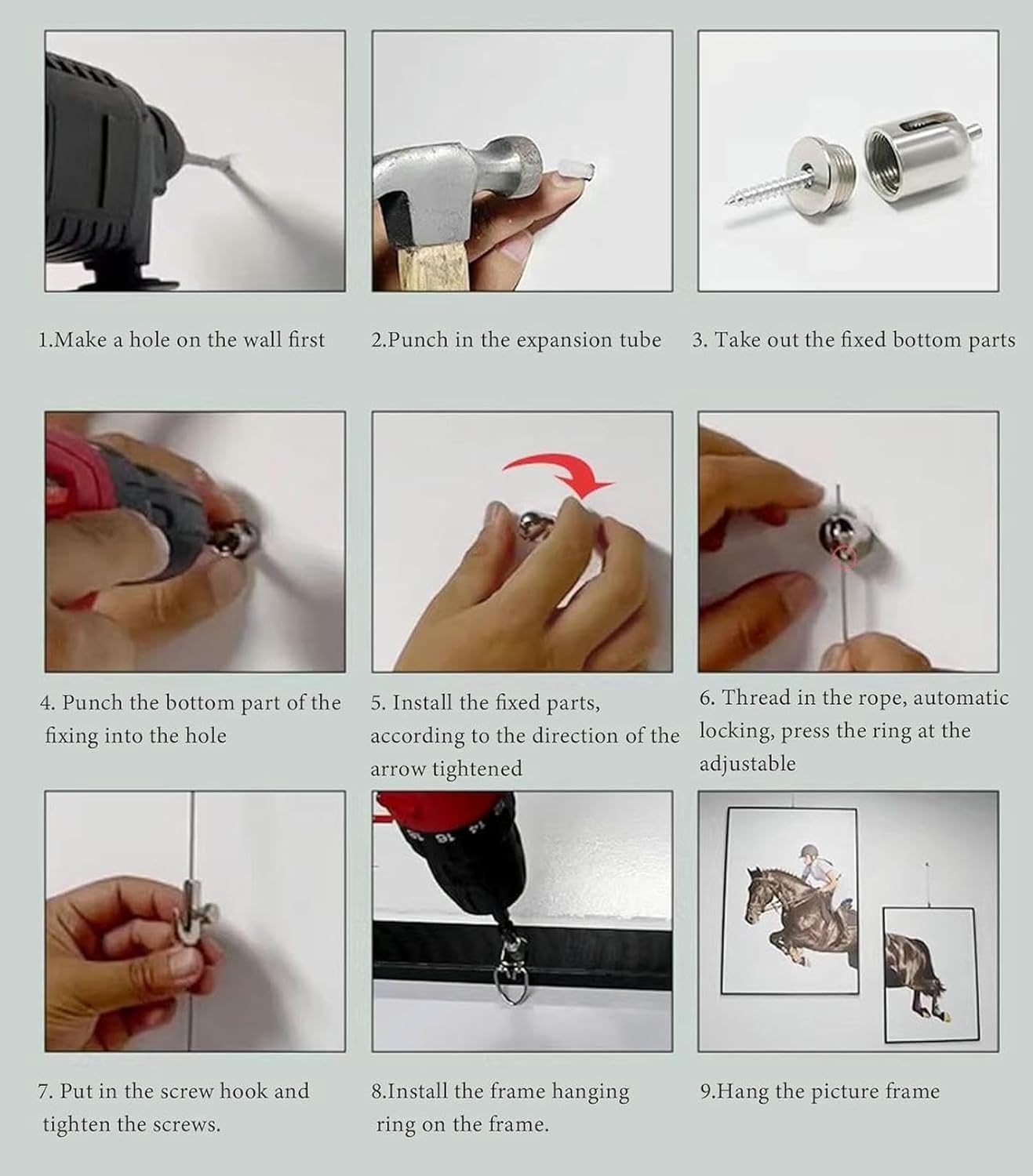 1.Make a hole on the wall first

2.Punch in the expansion tube

3. Take out the fixed bottom parts

4. Punch the bottom part of the fixing into the hole

5. Install the fixed parts, according to the direction of the arrow tightened

6. Thread in the rope, automatic locking, press the ring at the adjustable

7. Put in the screw hook and tighten the screws.

8.Install the frame hanging ring on the frame.

9.Hang the picture frame