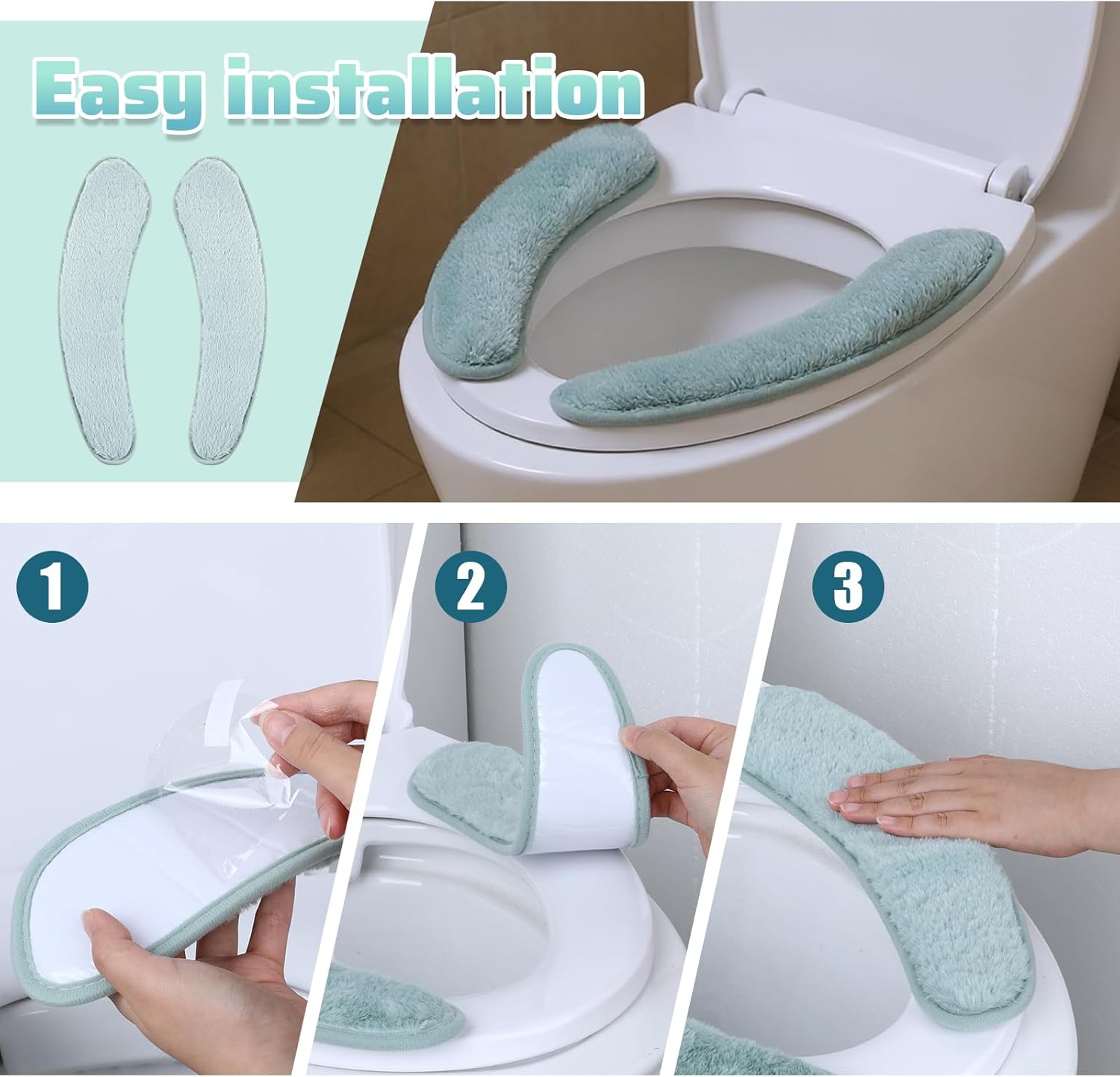 Easy installation

1

2

3