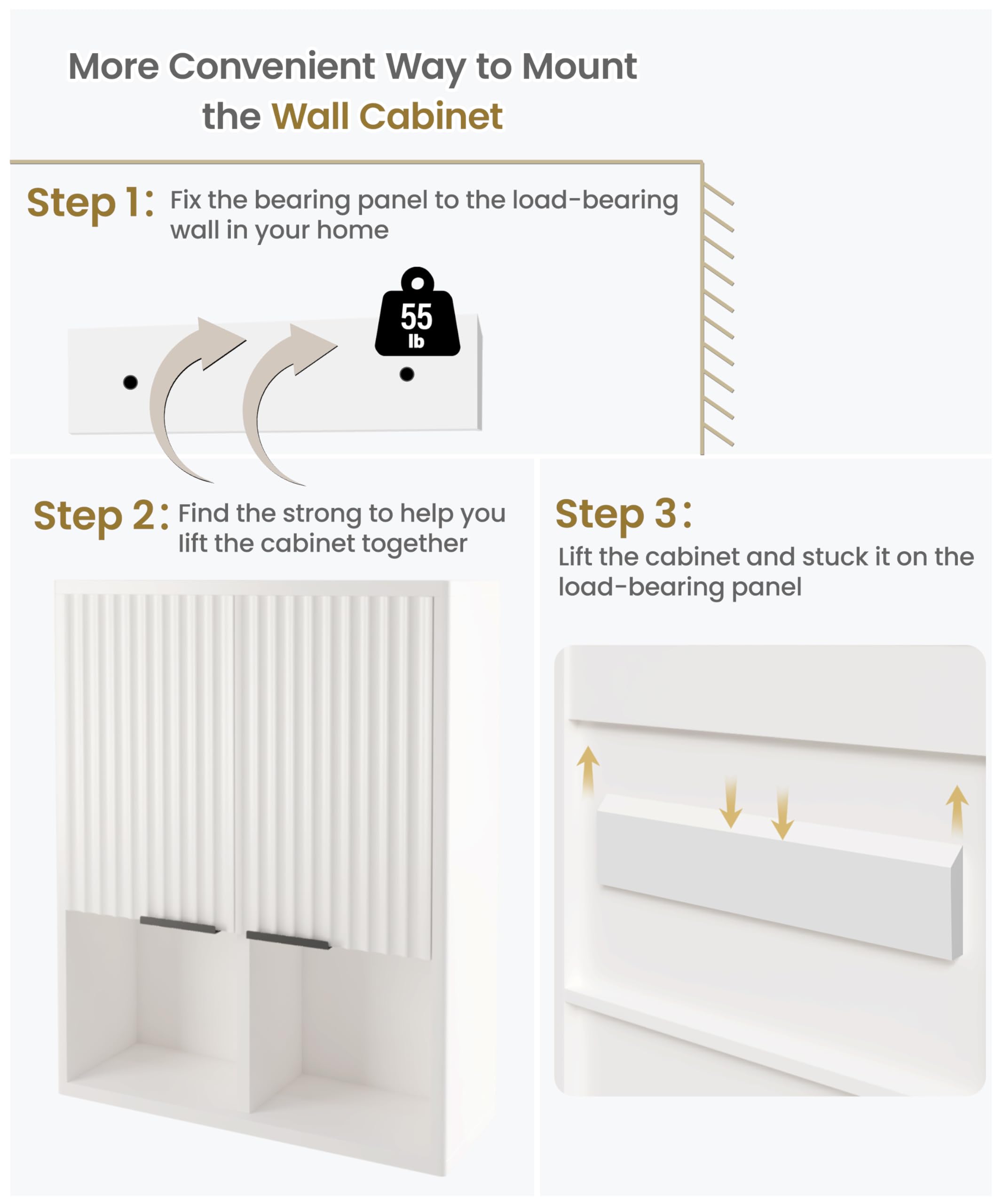 More Convenient Way to Mount the Wall Cabinet

Step 1: Fix the bearing panel to the load-bearing wall in your home

55 lb

Step 2: Find the strong to help you lift the cabinet together

Step 3: Lift the cabinet and stuck it on the load-bearing panel