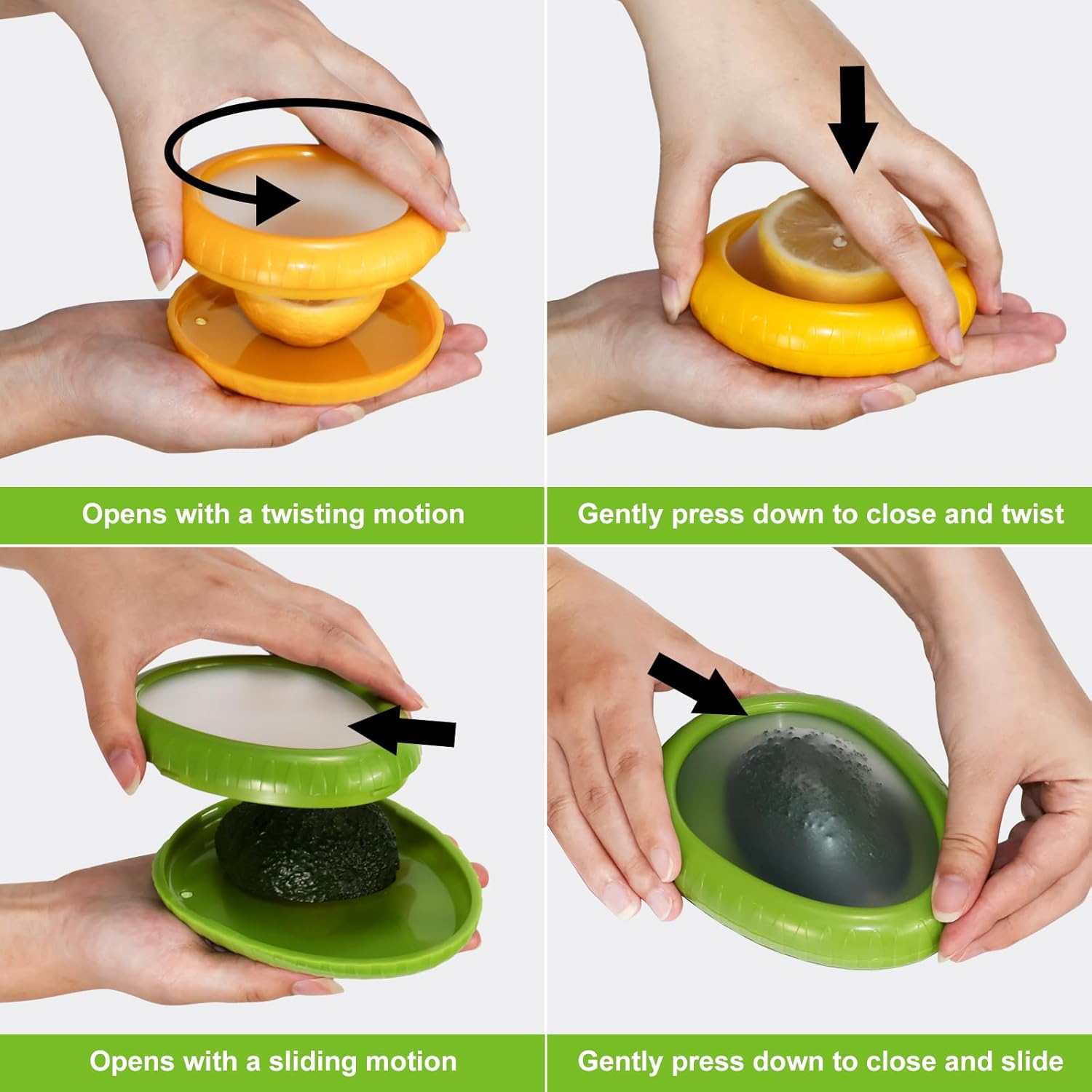 Opens with a twisting motion

Gently press down to close and twist

Opens with a sliding motion

Gently press down to close and slide