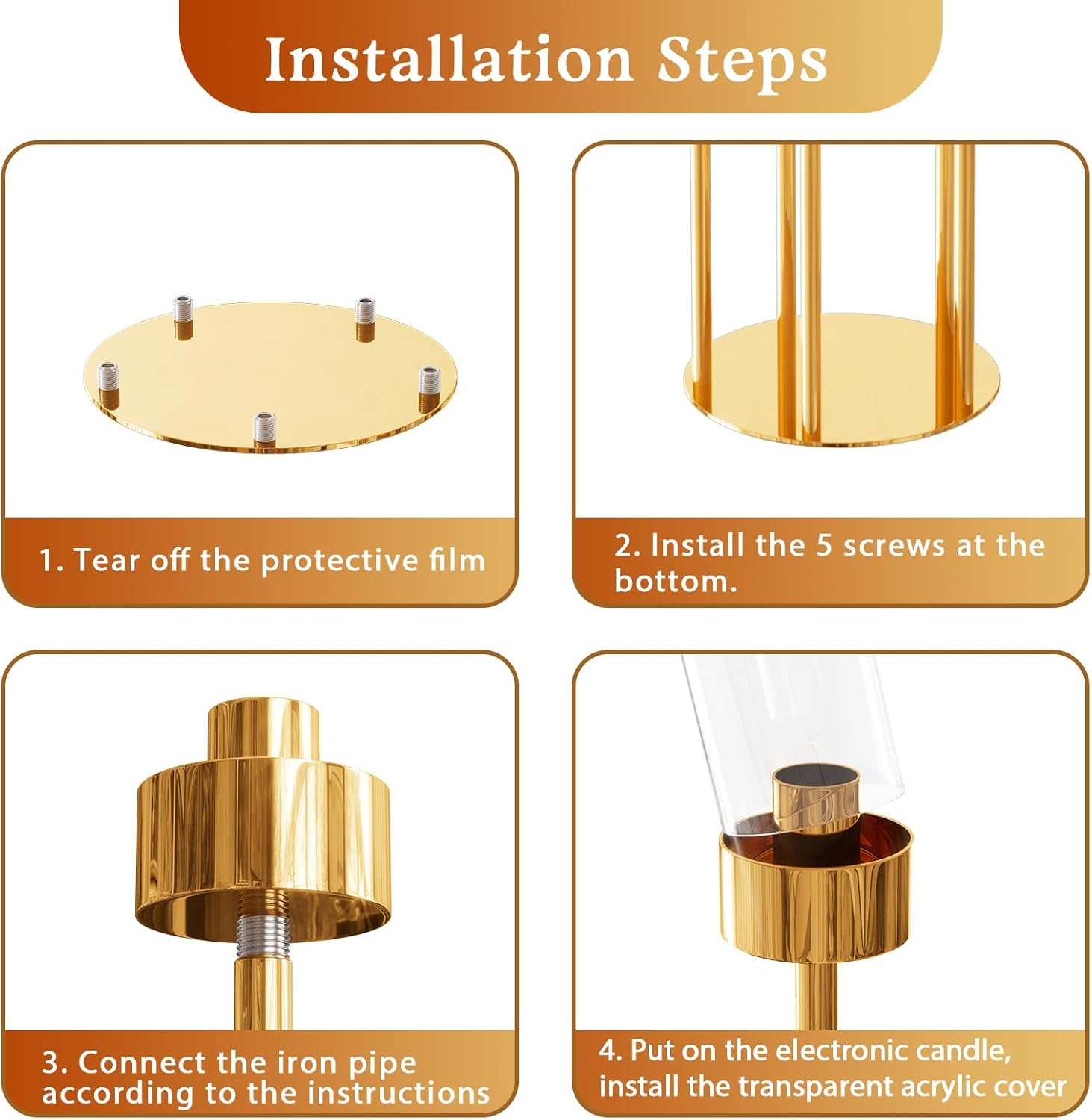 Installation Steps

1. Tear off the protective film

2. Install the 5 screws at the bottom.

3. Connect the iron pipe according to the instructions

4. Put on the electronic candle, install the transparent acrylic cover