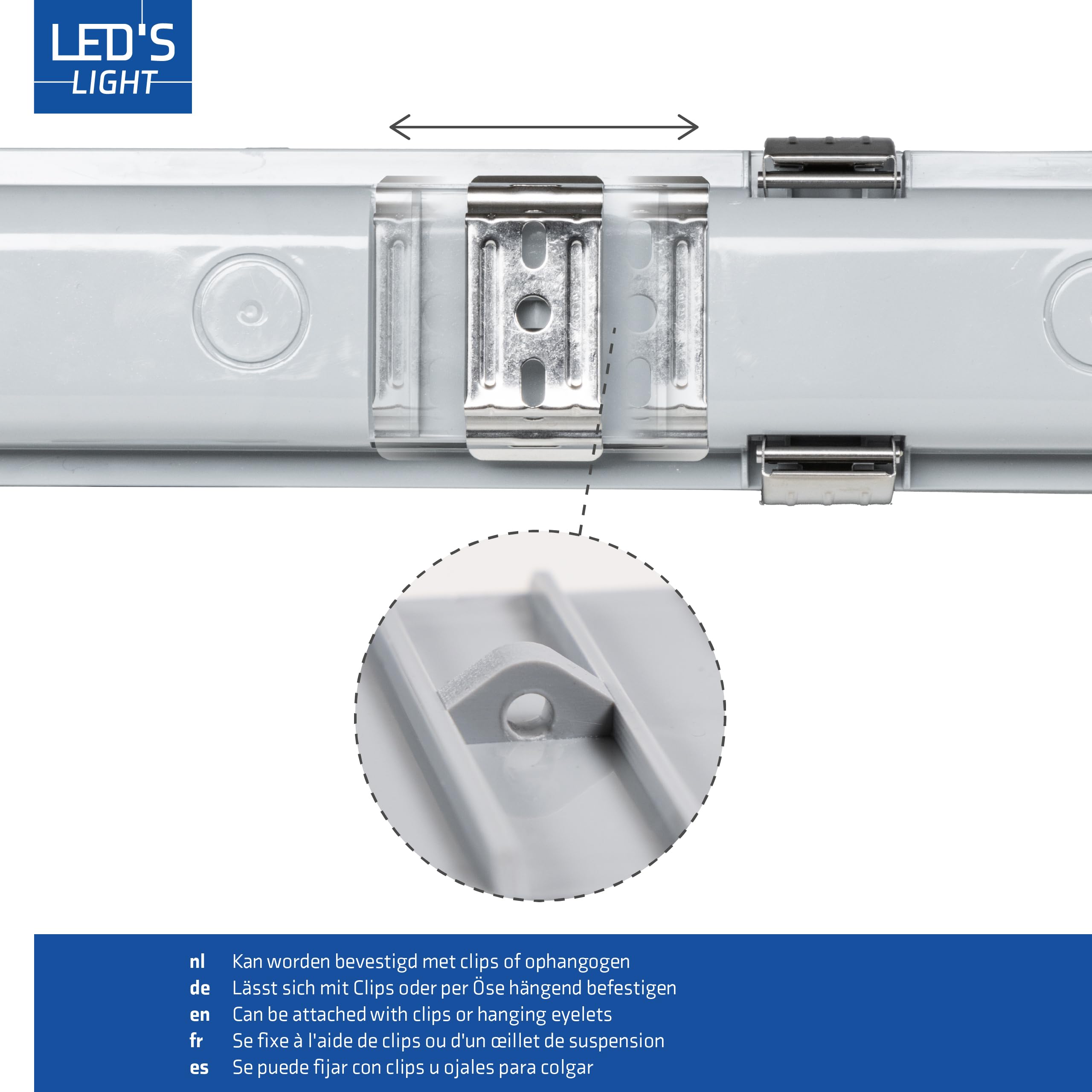 LED'S LIGHT

nl Kan worden bevestigd met clips of ophangogen
de Lässt sich mit Clips oder per Öse hängend befestigen
en Can be attached with clips or hanging eyelets
fr Se fixe à l'aide de clips ou d'un œillet de suspension
es Se puede fijar con clips u ojales para colgar