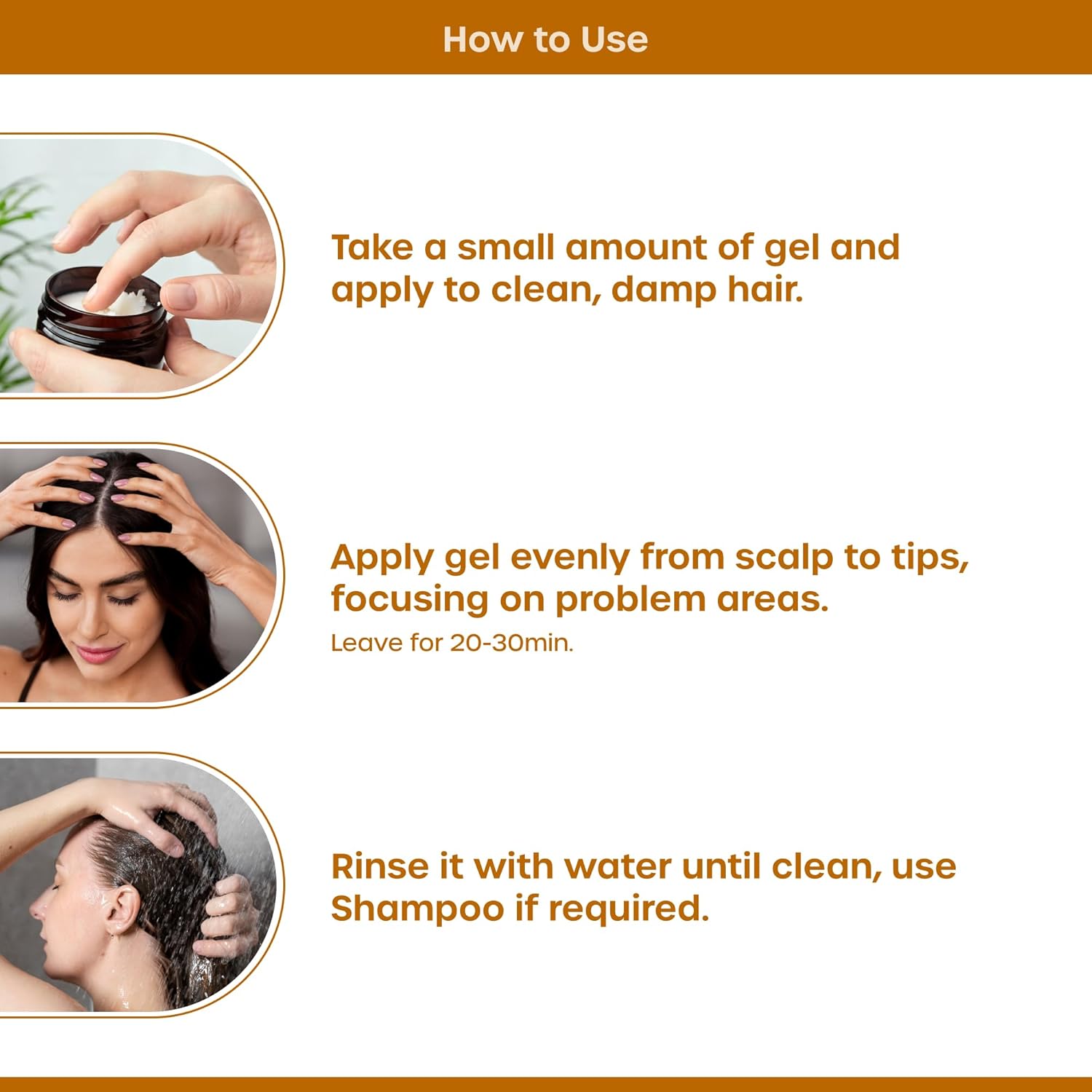 How to Use

Take a small amount of gel and apply to clean, damp hair.

Apply gel evenly from scalp to tips, focusing on problem areas.

Leave for 20-30min.

Rinse it with water until clean, use Shampoo if required.