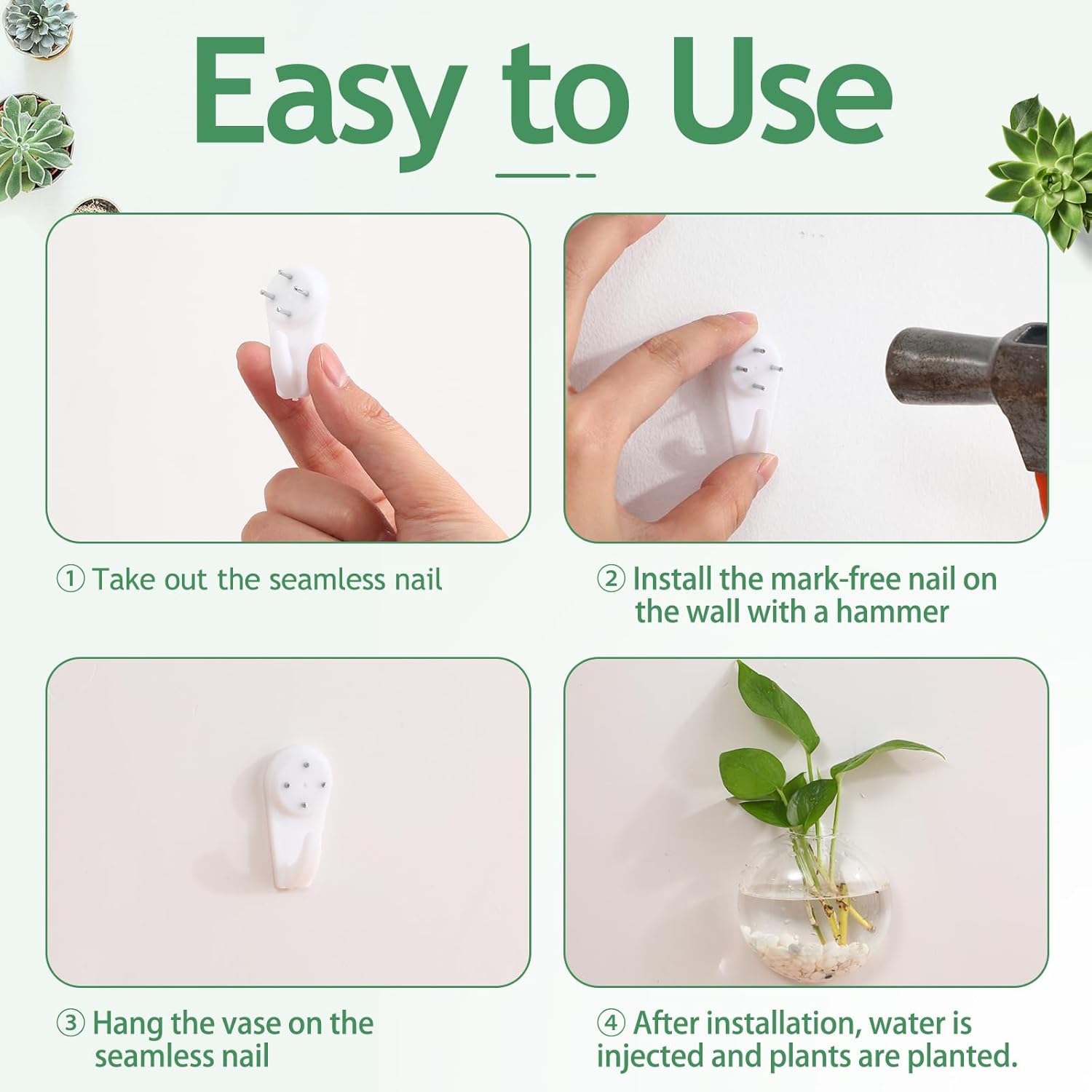 Easy to Use

① Take out the seamless nail

② Install the mark-free nail on the wall with a hammer

③ Hang the vase on the seamless nail

④ After installation, water is injected and plants are planted.