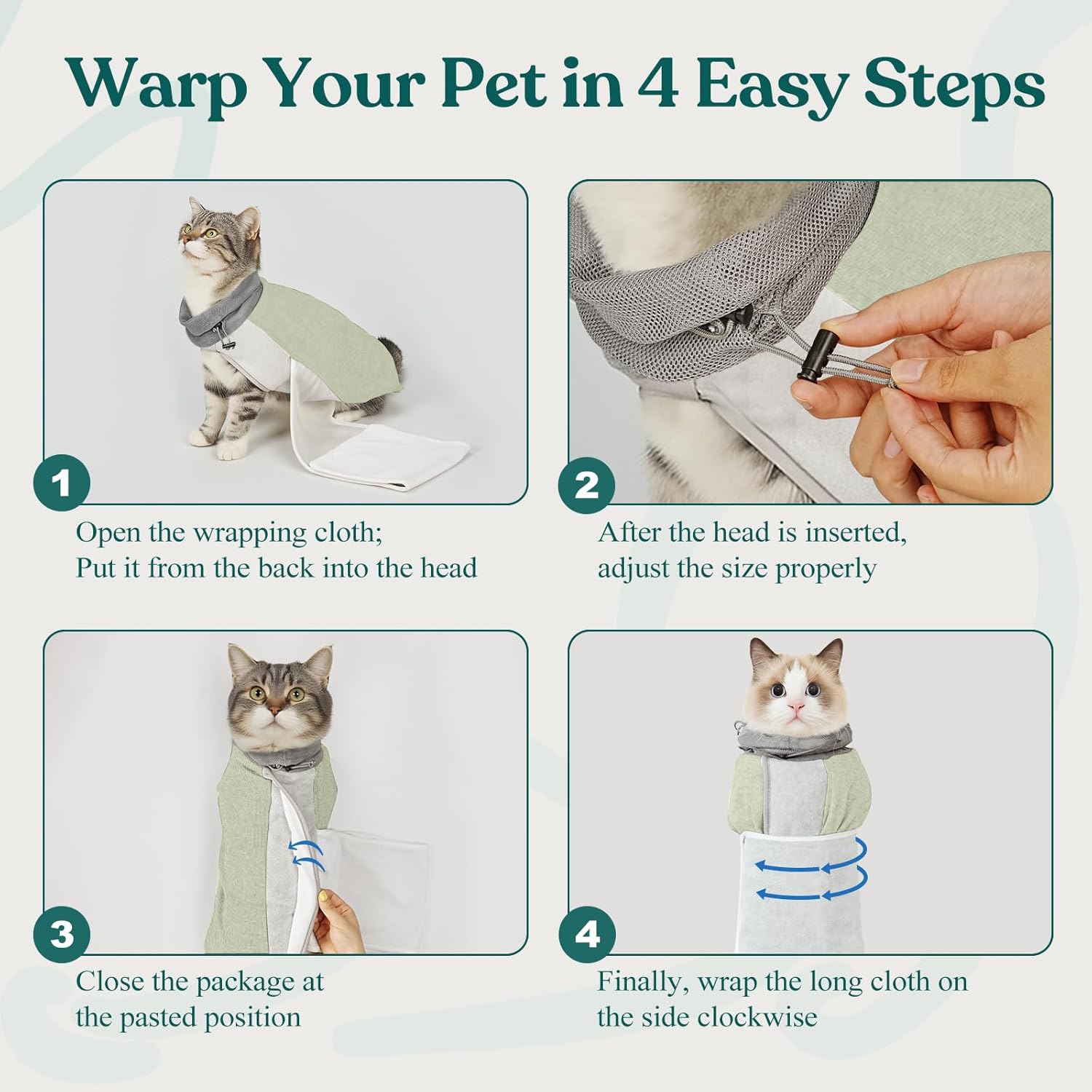 Warp Your Pet in 4 Easy Steps

1

Open the wrapping cloth;
Put it from the back into the head

2

After the head is inserted,
adjust the size properly

3

Close the package at
the pasted position

4

Finally, wrap the long cloth on
the side clockwise