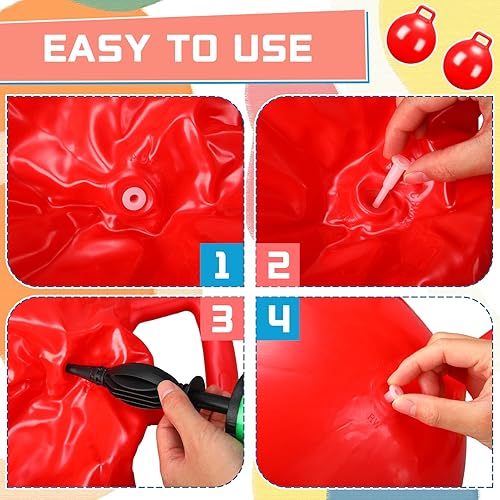 EASY TO USE

1

2

3

4