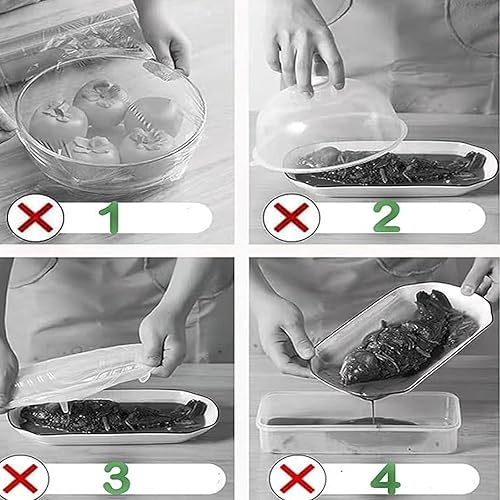 1

2

3

4