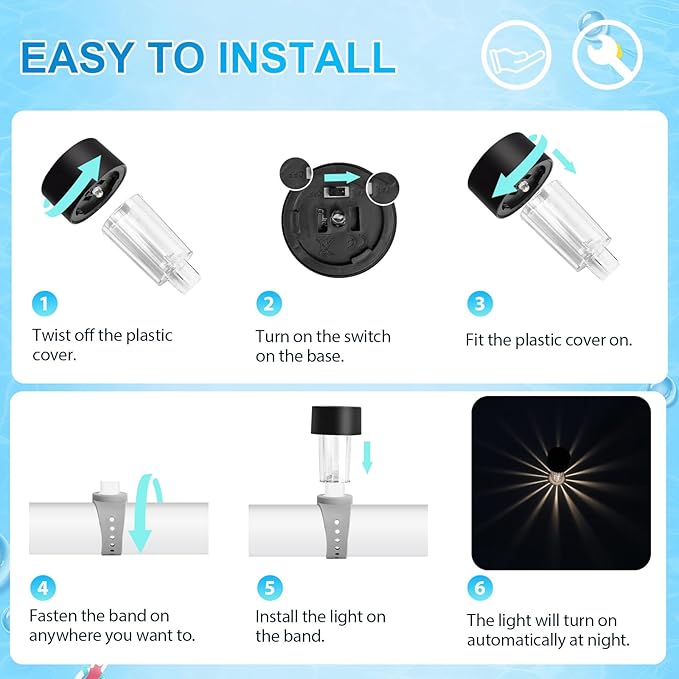 EASY TO INSTALL

1
Twist off the plastic cover.

2
Turn on the switch on the base.

3
Fit the plastic cover on.

4
Fasten the band on anywhere you want to.

5
Install the light on the band.

6
The light will turn on automatically at night.