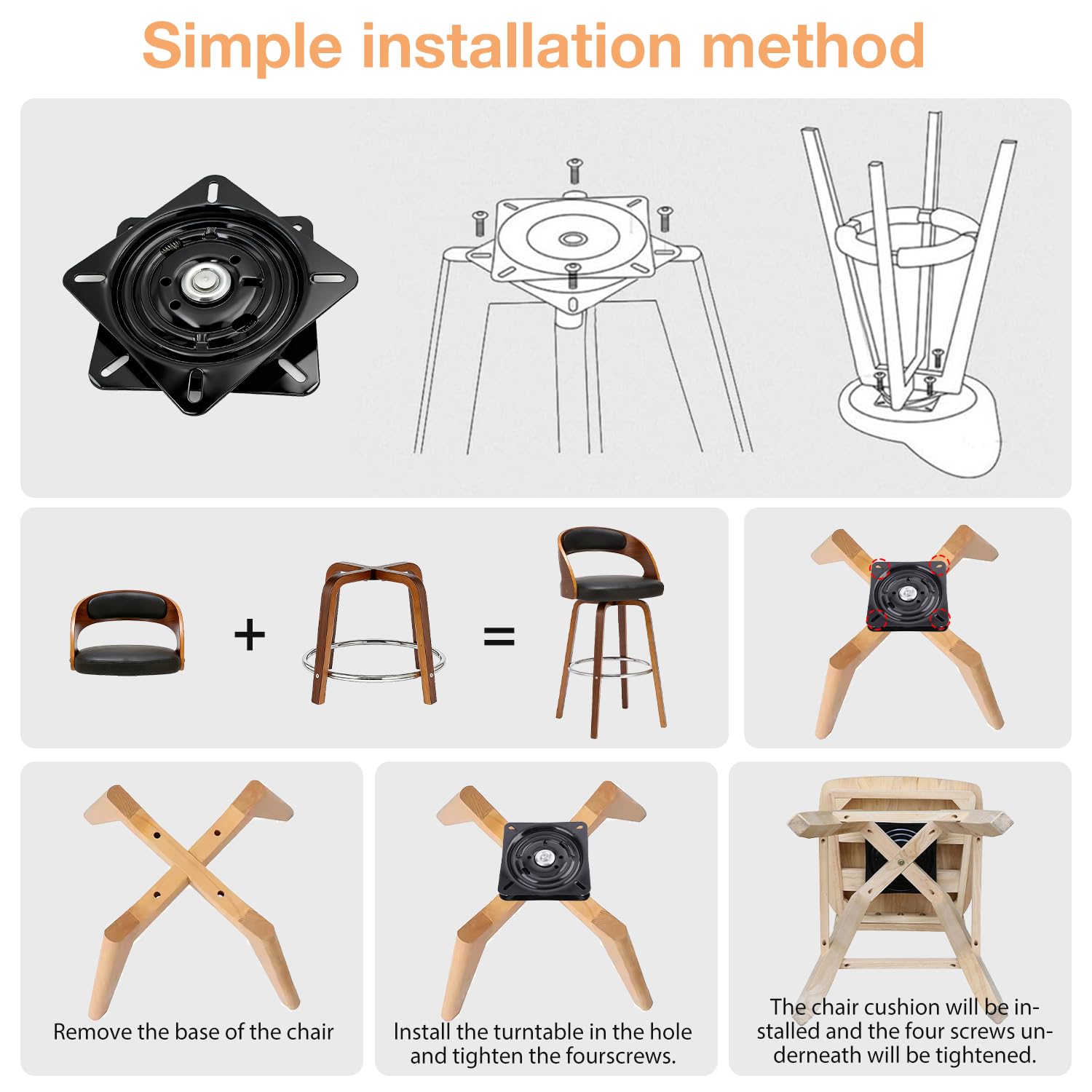 Simple installation method

+

=

Remove the base of the chair

Install the turntable in the hole and tighten the fourscrews.

The chair cushion will be installed and the four screws underneath will be tightened.