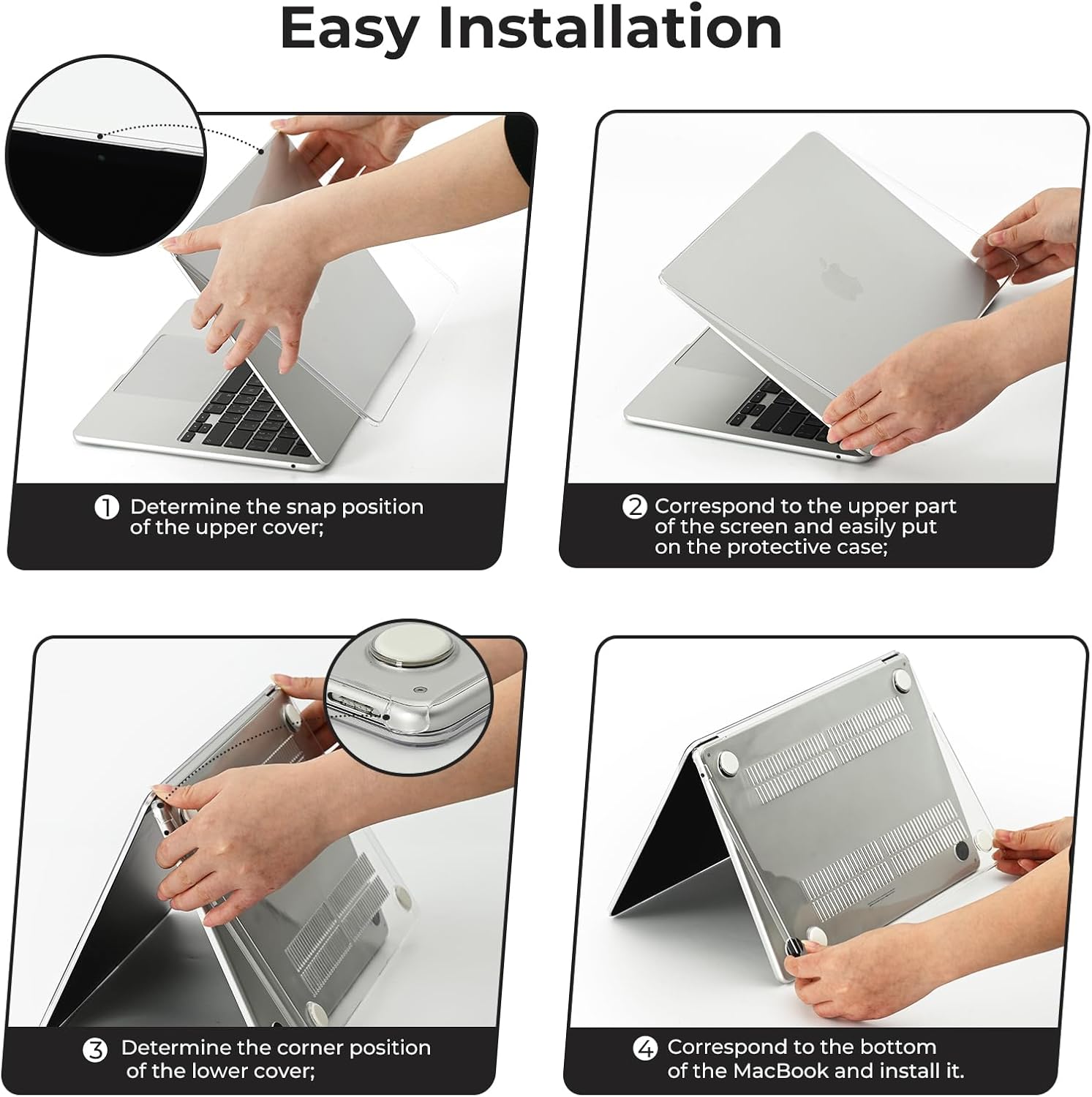 Easy Installation

1 Determine the snap position of the upper cover;

2 Correspond to the upper part of the screen and easily put on the protective case;

3 Determine the corner position of the lower cover;

4 Correspond to the bottom of the MacBook and install it.