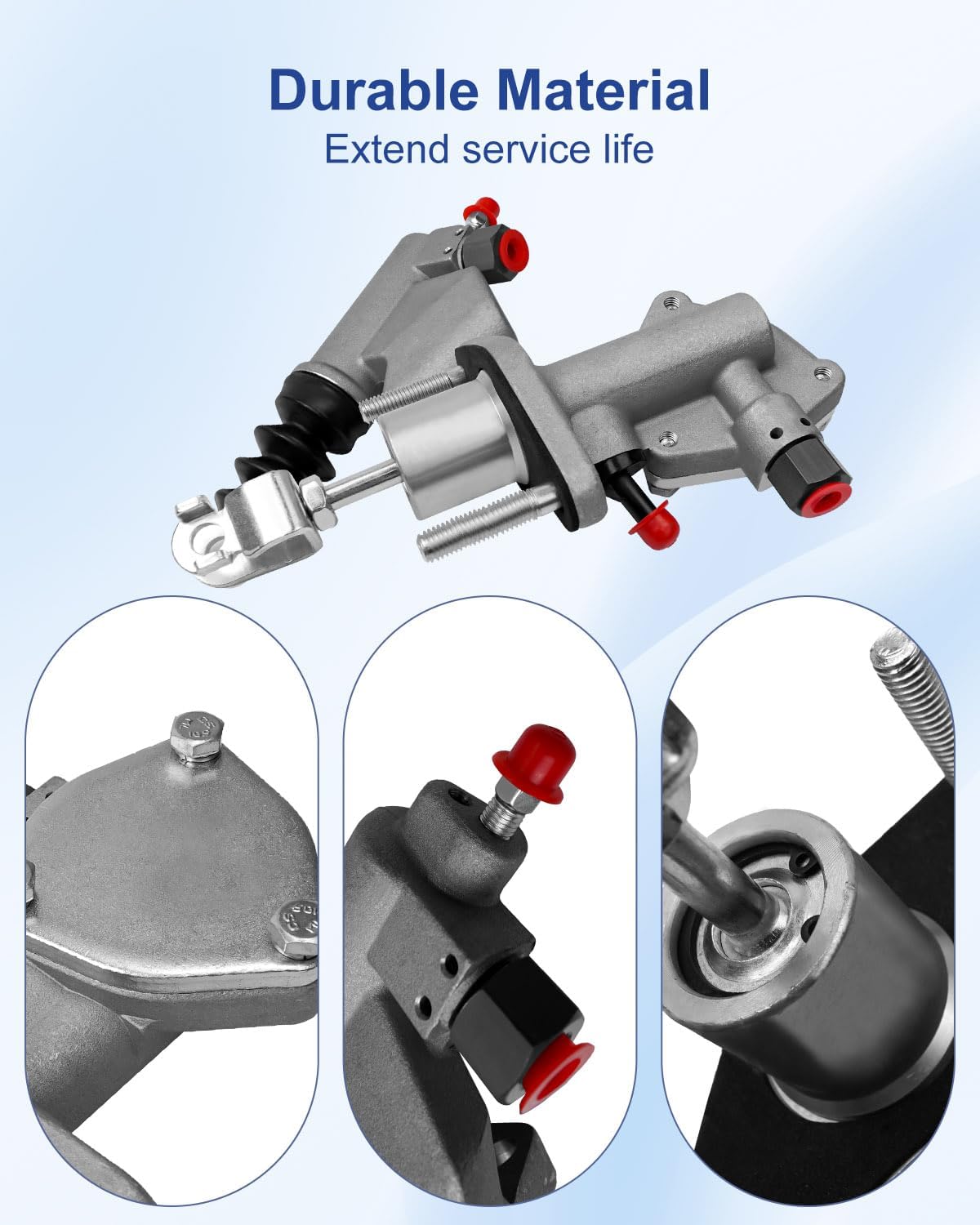 Durable Material
Extend service life