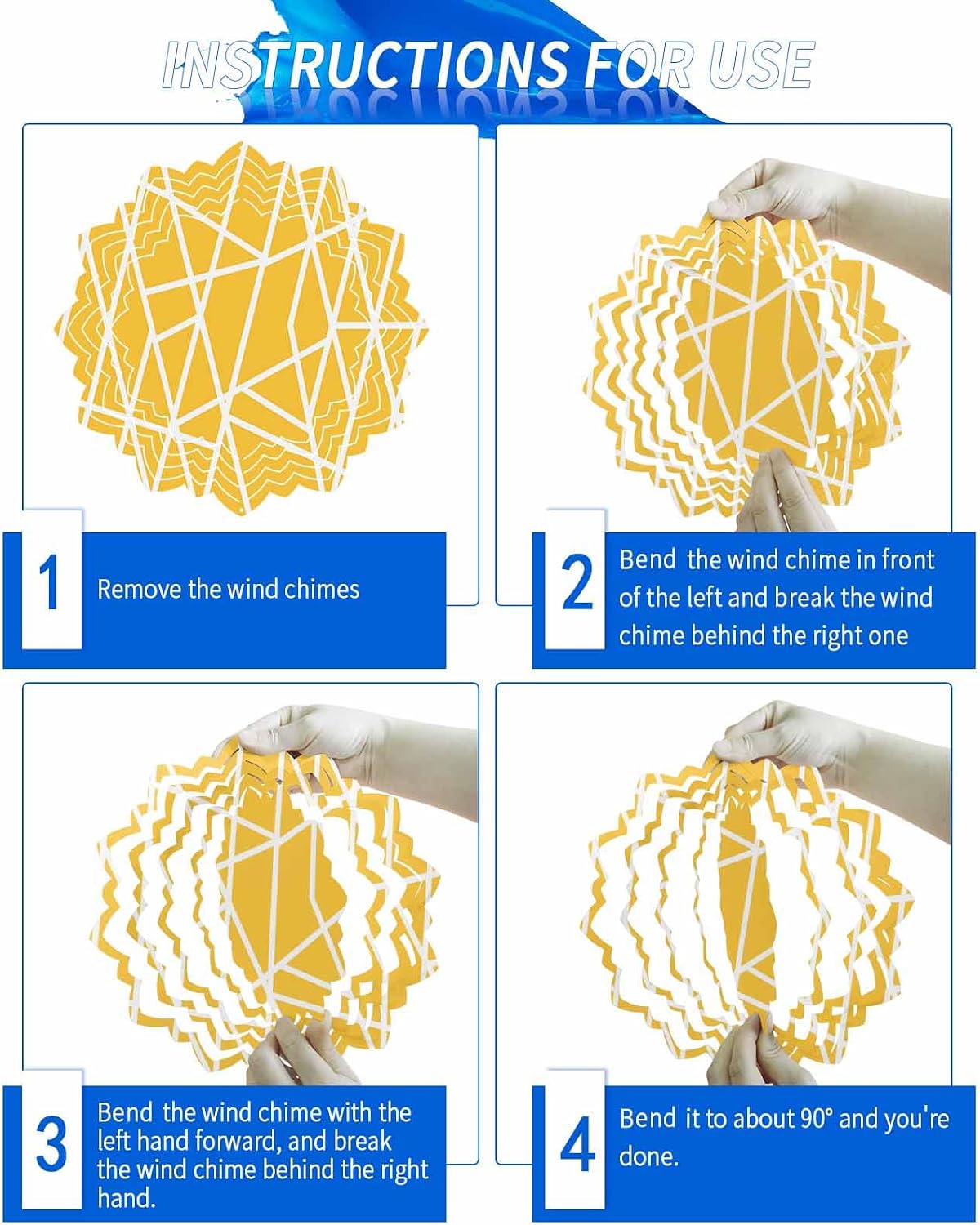 INSTRUCTIONS FOR USE

1
Remove the wind chimes

2
Bend the wind chime in front of the left and break the wind chime behind the right one

3
Bend the wind chime with the left hand forward, and break the wind chime behind the right hand.

4
Bend it to about 90° and you're done.