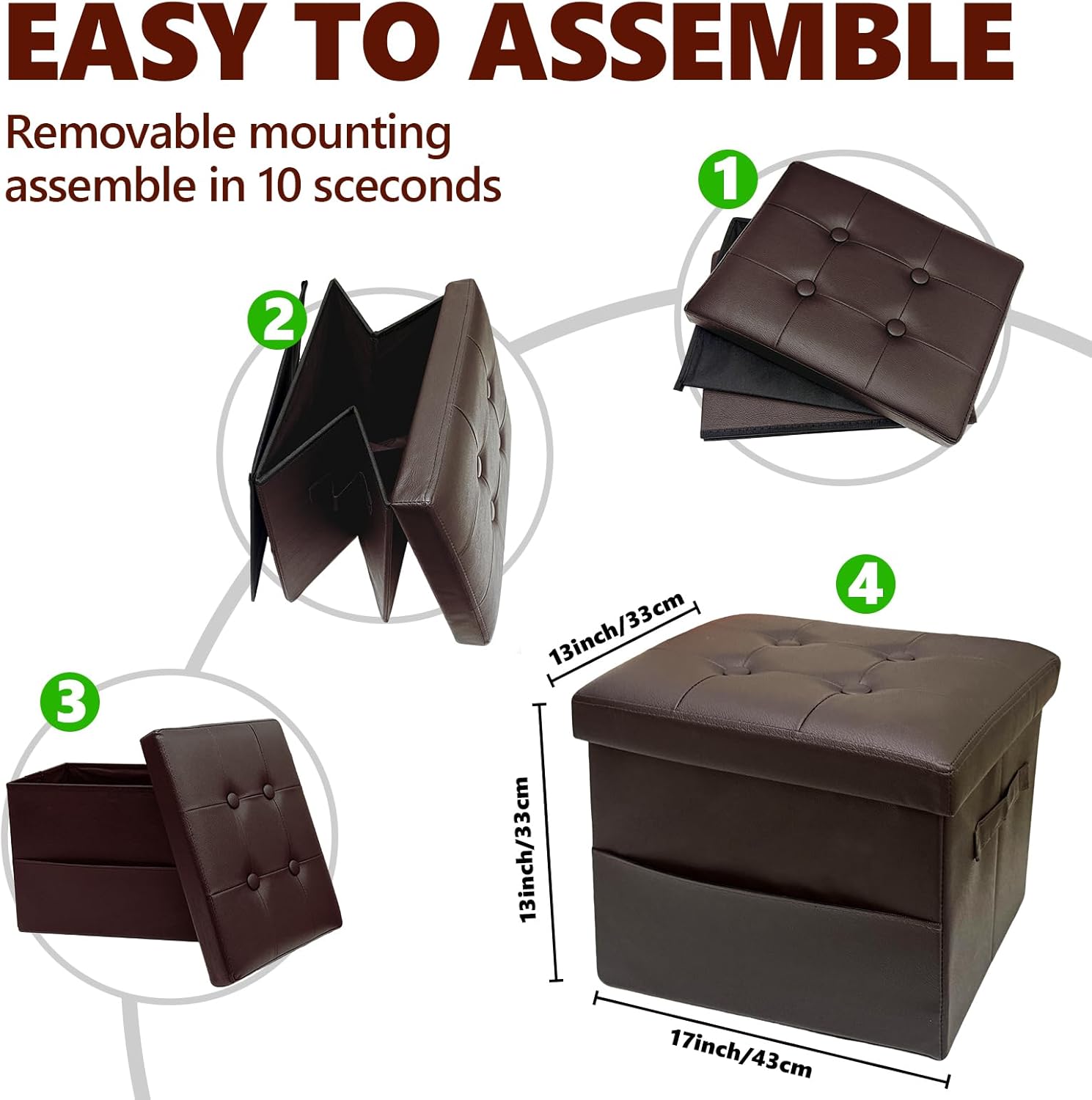 EASY TO ASSEMBLE

Removable mounting assemble in 10 sceconds

1

2

3

4

13inch/33cm

13inch/33cm

17inch/43cm