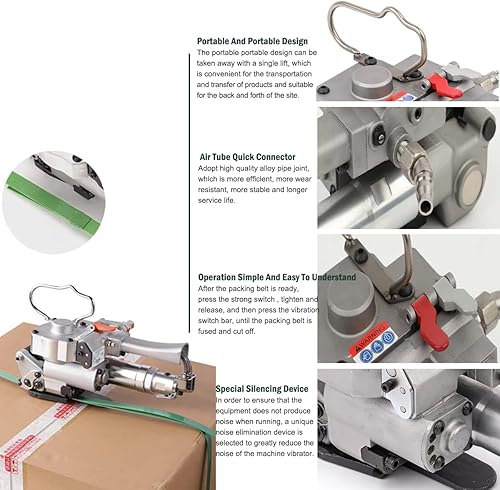 Portable And Portable Design
The portable portable design can be taken away with a single lift, which is convenient for the transportation and transfer of products and suitable for the back and forth of the site.

Air Tube Quick Connector
Adopt high quality alloy pipe joint, which is more efficient, more wear resistant, more stable and longer service life.

Operation Simple And Easy To Understand
After the packing belt is ready, press the strong switch , tighten and release, and then press the vibration switch bar, until the packing belt is fused and cut off.

WARNING

Special Silencing Device
In order to ensure that the equipment does not produce noise when running, a unique noise elimination device is selected to greatly reduce the noise of the machine vibrator.