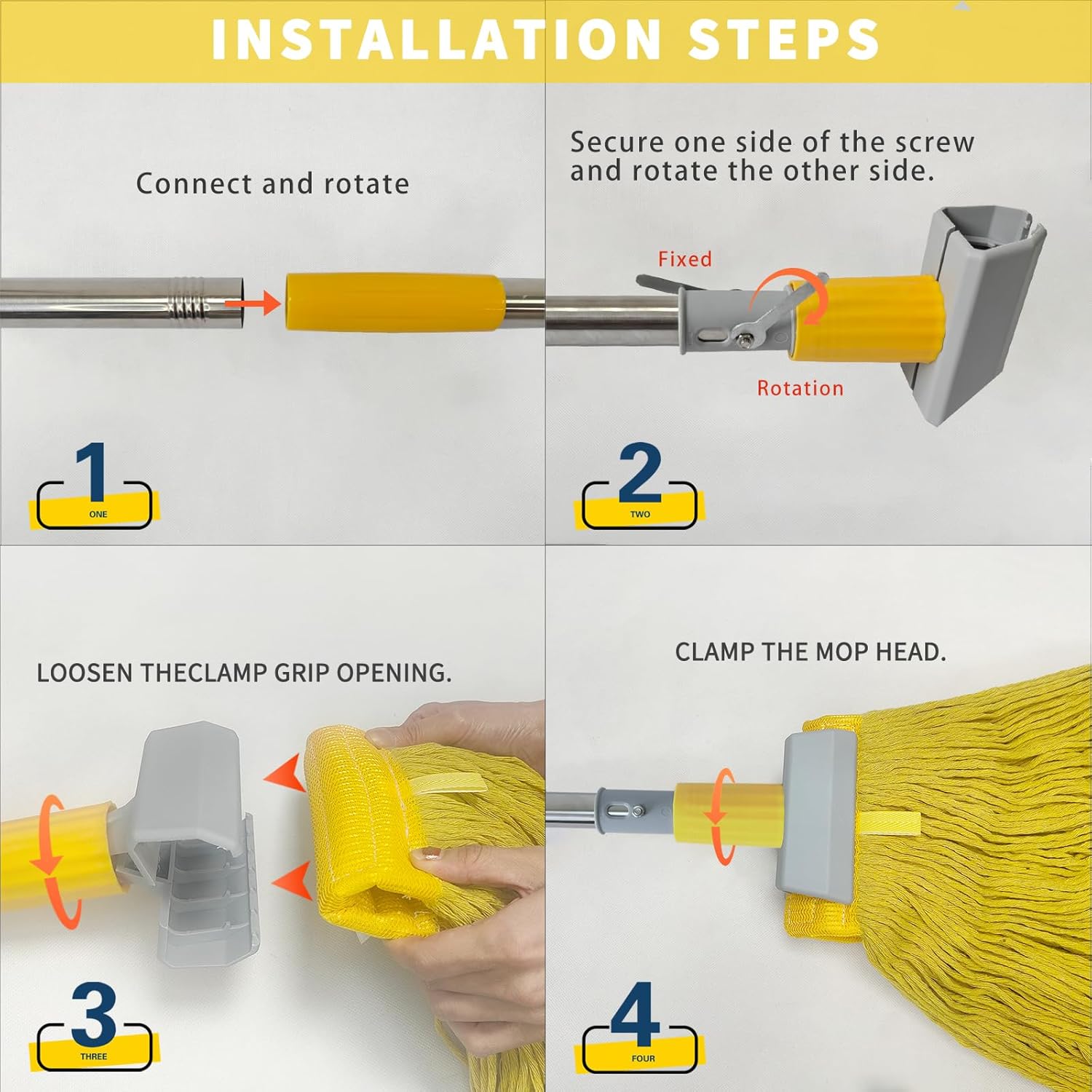 INSTALLATION STEPS

Connect and rotate

1
ONE

Secure one side of the screw and rotate the other side.

Fixed

Rotation

2
TWO

LOOSEN THECLAMP GRIP OPENING.

3
THREE

CLAMP THE MOP HEAD.

4
FOUR