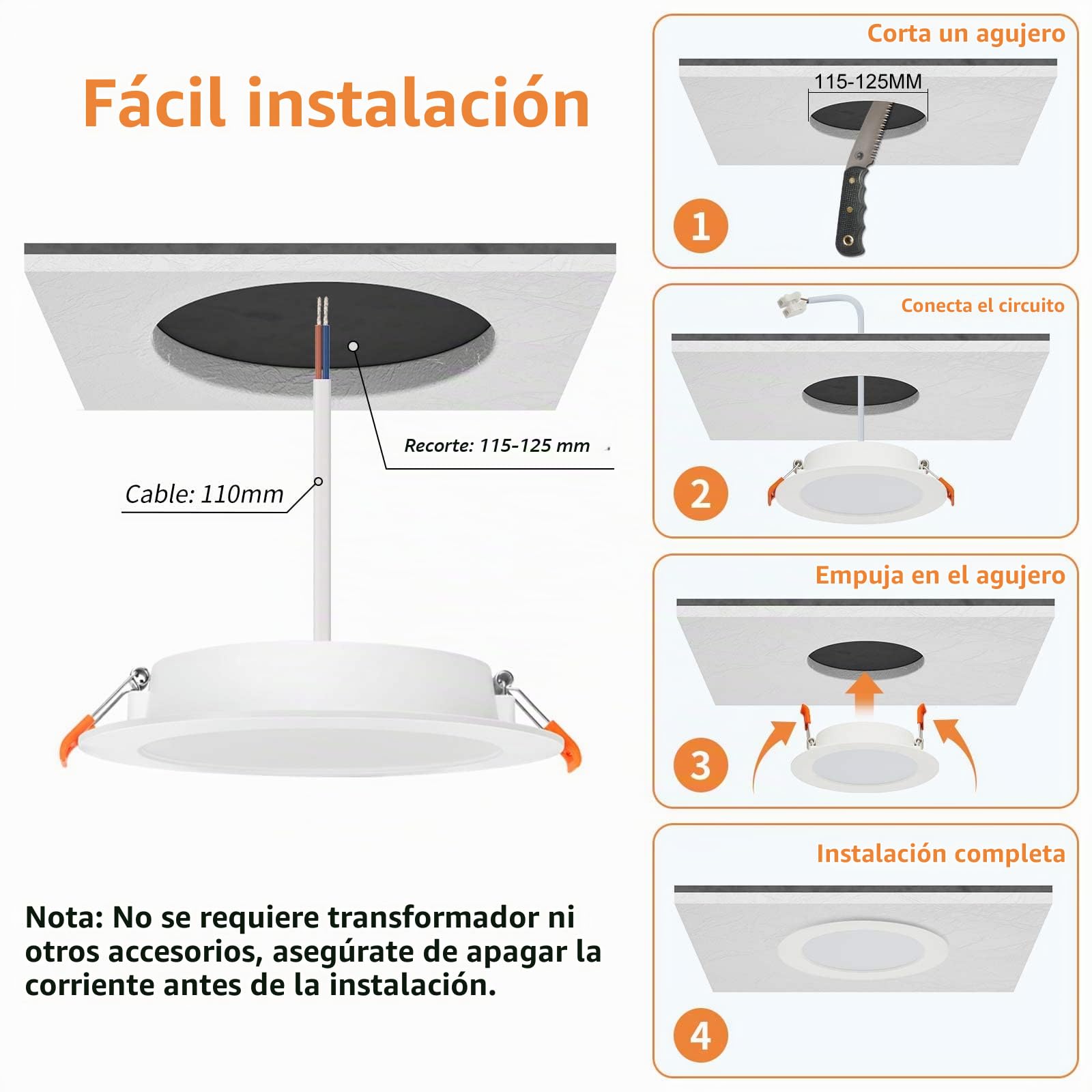 Fácil instalación

Recorte: 115-125 mm

Cable: 110mm

Nota: No se requiere transformador ni otros accesorios, asegúrate de apagar la corriente antes de la instalación.

Corta un agujero

115-125MM

1

Conecta el circuito

2

Empuja en el agujero

3

Instalación completa

4