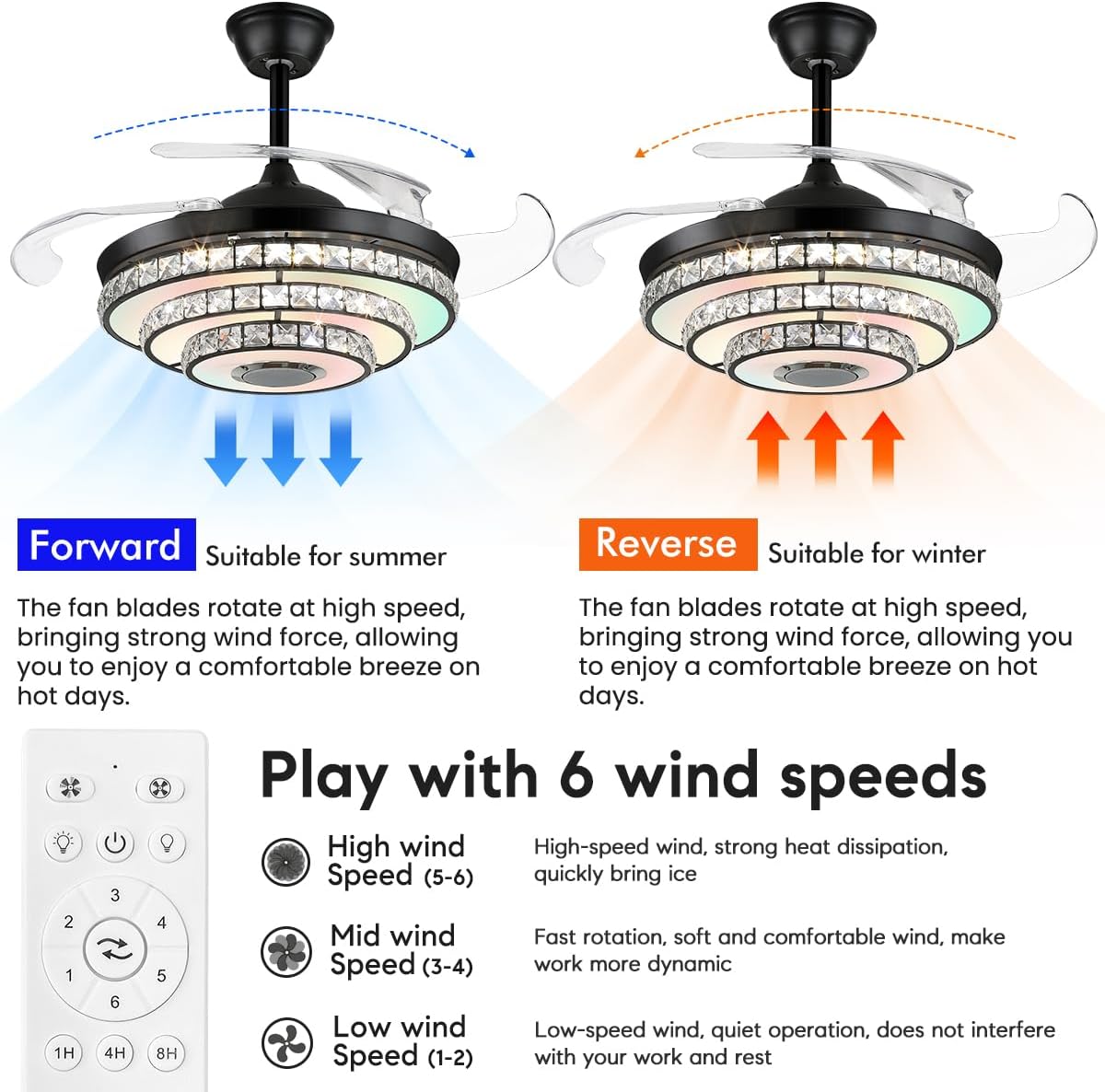 Forward Suitable for summer

The fan blades rotate at high speed, bringing strong wind force, allowing you to enjoy a comfortable breeze on hot days.

Reverse Suitable for winter

The fan blades rotate at high speed, bringing strong wind force, allowing you to enjoy a comfortable breeze on hot days.

3
2
4
1
5
6
1H
4H
8H

Play with 6 wind speeds

High wind Speed (5-6)

High-speed wind, strong heat dissipation, quickly bring ice

Mid wind Speed (3-4)

Fast rotation, soft and comfortable wind, make work more dynamic

Low wind Speed (1-2)

Low-speed wind, quiet operation, does not interfere with your work and rest