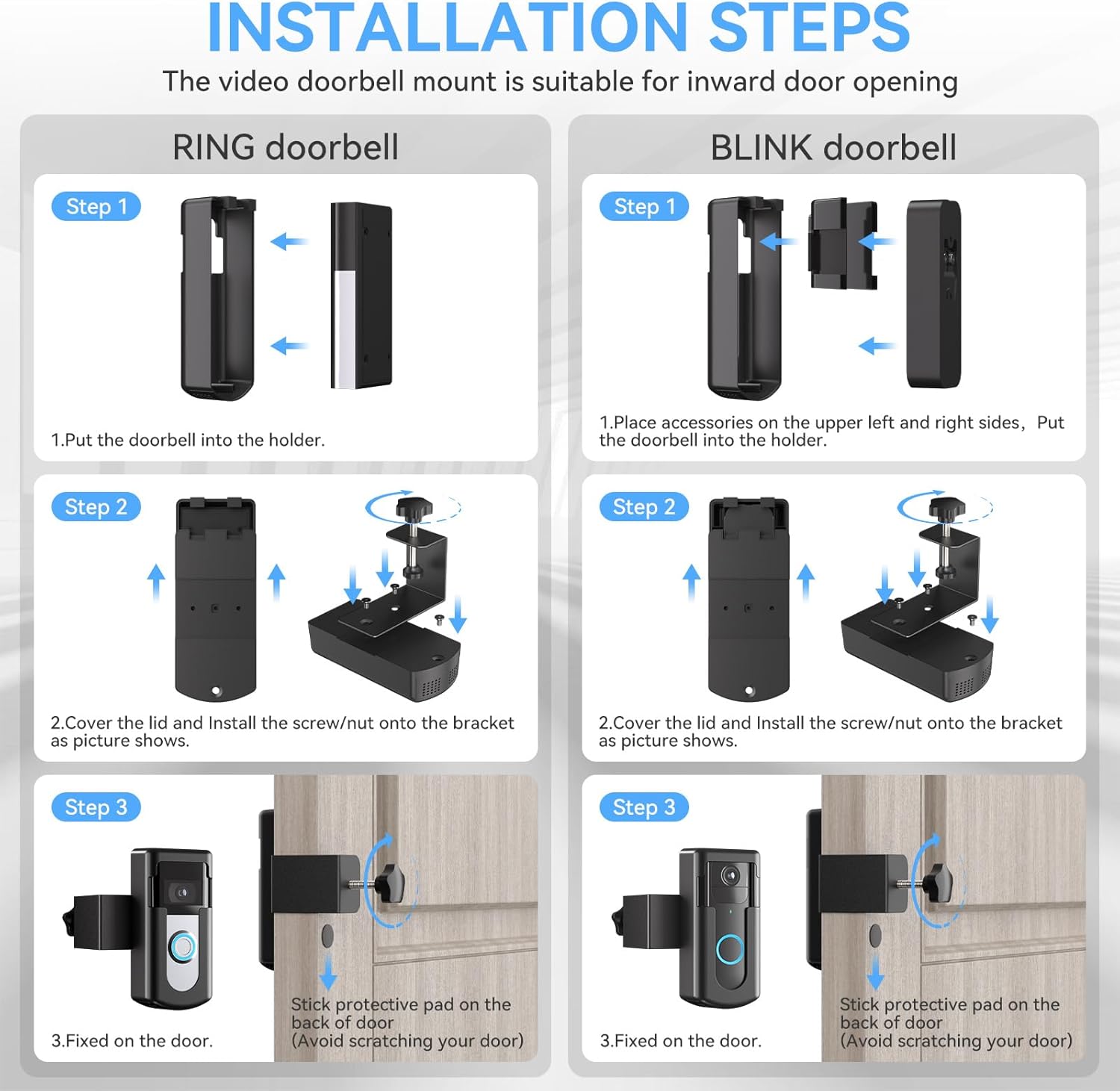 INSTALLATION STEPS

The video doorbell mount is suitable for inward door opening

RING doorbell

Step 1

1.Put the doorbell into the holder.

Step 2

2.Cover the lid and Install the screw/nut onto the bracket as picture shows.

Step 3

3.Fixed on the door.

Stick protective pad on the back of door (Avoid scratching your door)

BLINK doorbell

Step 1

1.Place accessories on the upper left and right sides, Put the doorbell into the holder.

Step 2

2.Cover the lid and Install the screw/nut onto the bracket as picture shows.

Step 3

3.Fixed on the door.

Stick protective pad on the back of door (Avoid scratching your door)