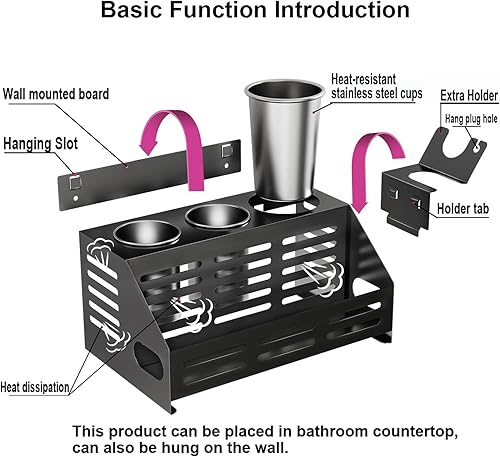 Basic Function Introduction

Wall mounted board

Hanging Slot

Heat-resistant stainless steel cups

Extra Holder

Hang plug hole

Holder tab

Heat dissipation

This product can be placed in bathroom countertop, can also be hung on the wall.