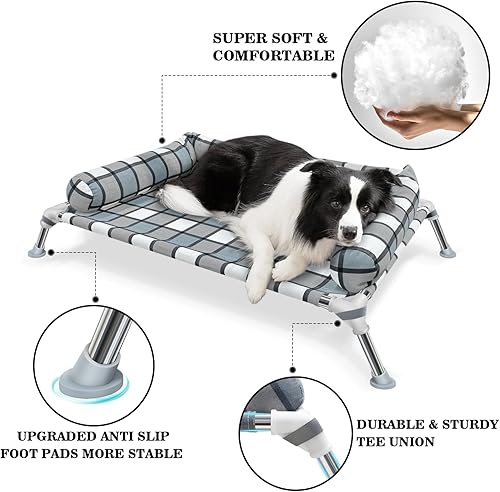 SUPER SOFT & COMFORTABLE

UPGRADED ANTI SLIP FOOT PADS MORE STABLE

DURABLE & STURDY TEE UNION