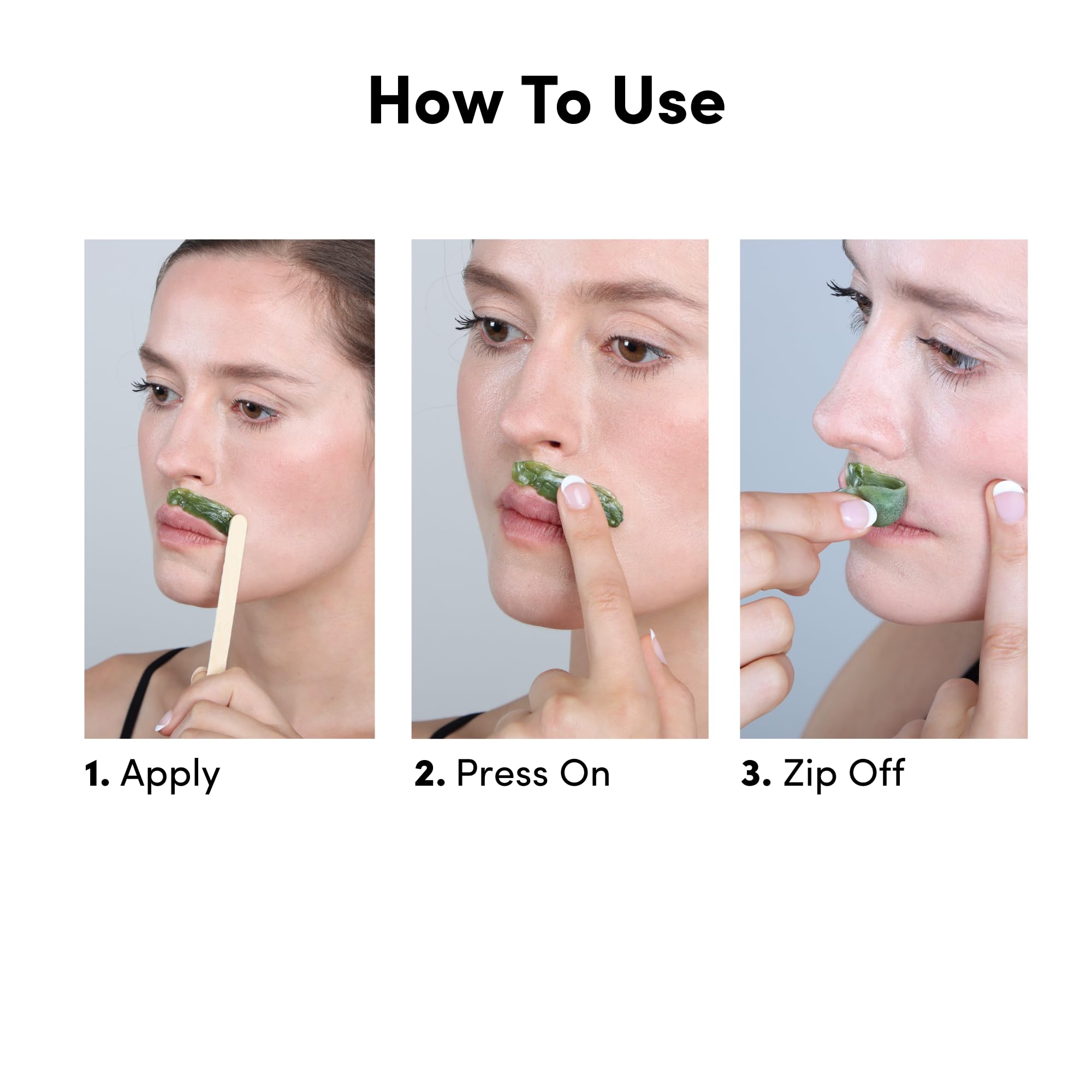 How To Use

1. Apply

2. Press On

3. Zip Off