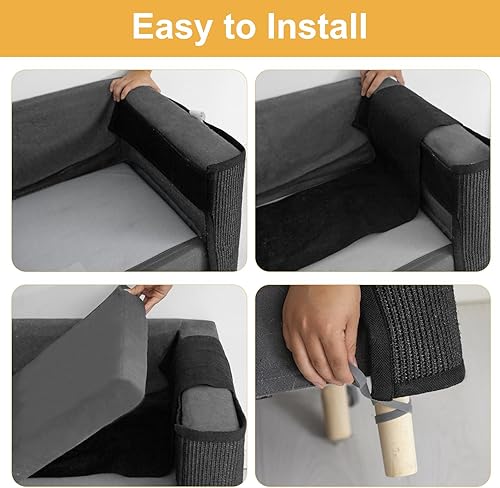 Easy to Install