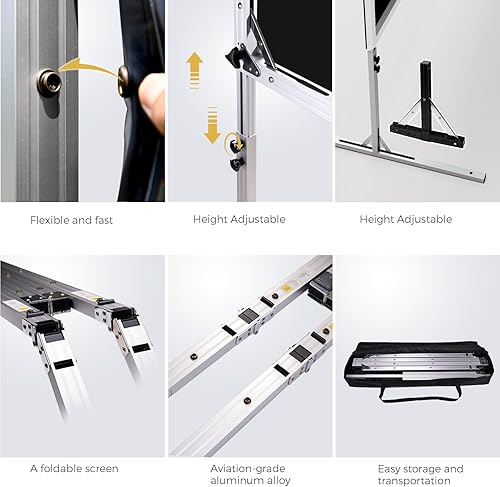 Flexible and fast

Height Adjustable

Height Adjustable

A foldable screen

Aviation-grade aluminum alloy

Easy storage and transportation