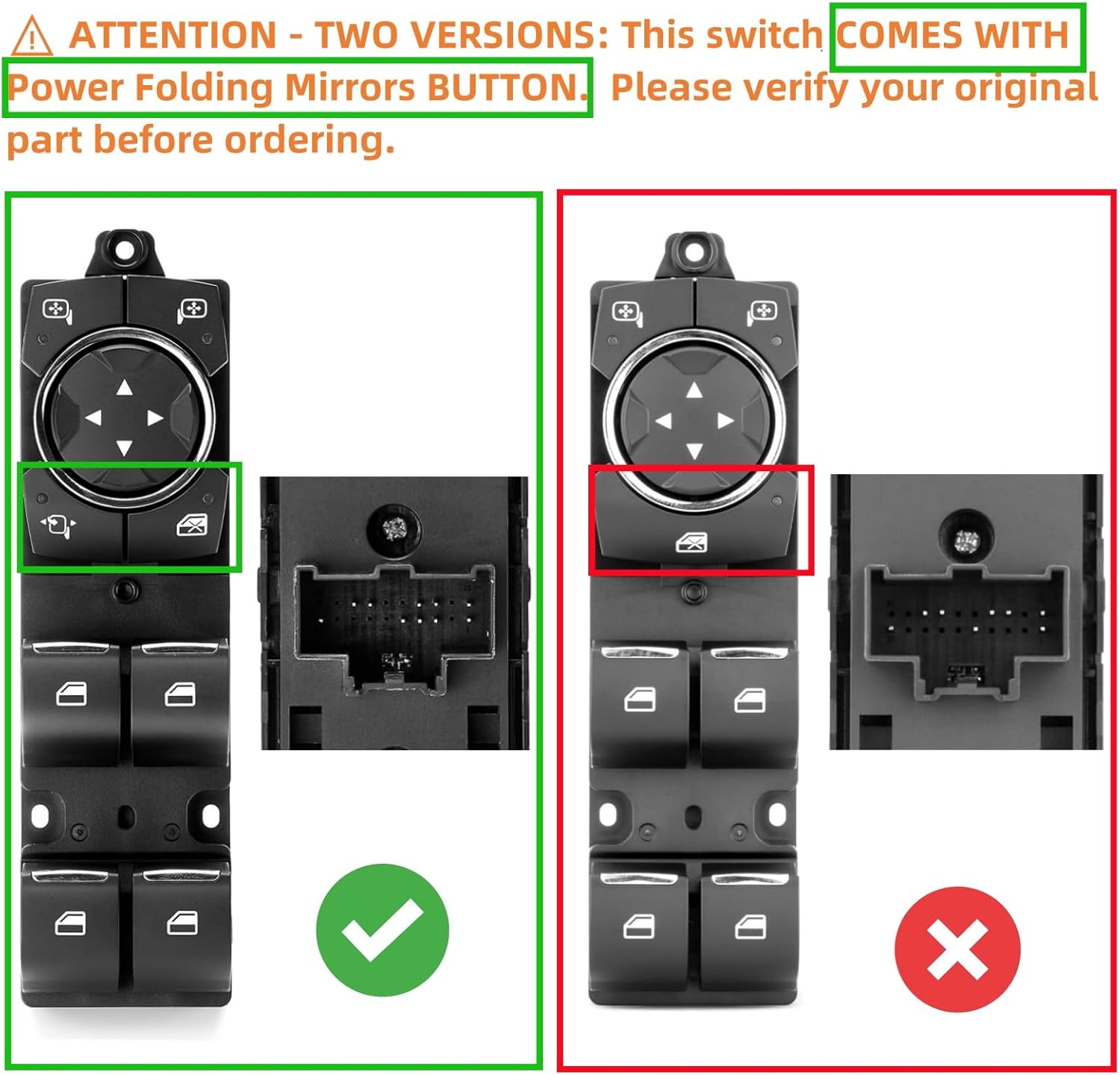 ATTENTION - TWO VERSIONS: This switch COMES WITH Power Folding Mirrors BUTTON. Please verify your original part before ordering.