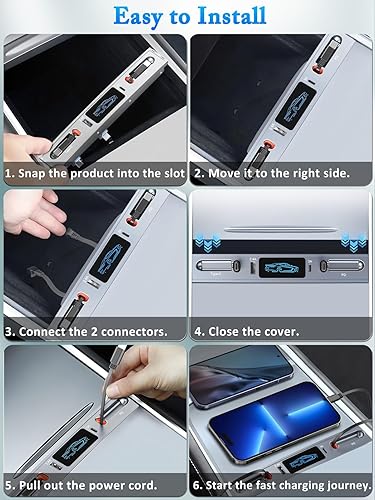 Easy to Install

1. Snap the product into the slot

2. Move it to the right side.

3. Connect the 2 connectors.

4. Close the cover.

5. Pull out the power cord.

6. Start the fast charging journey.