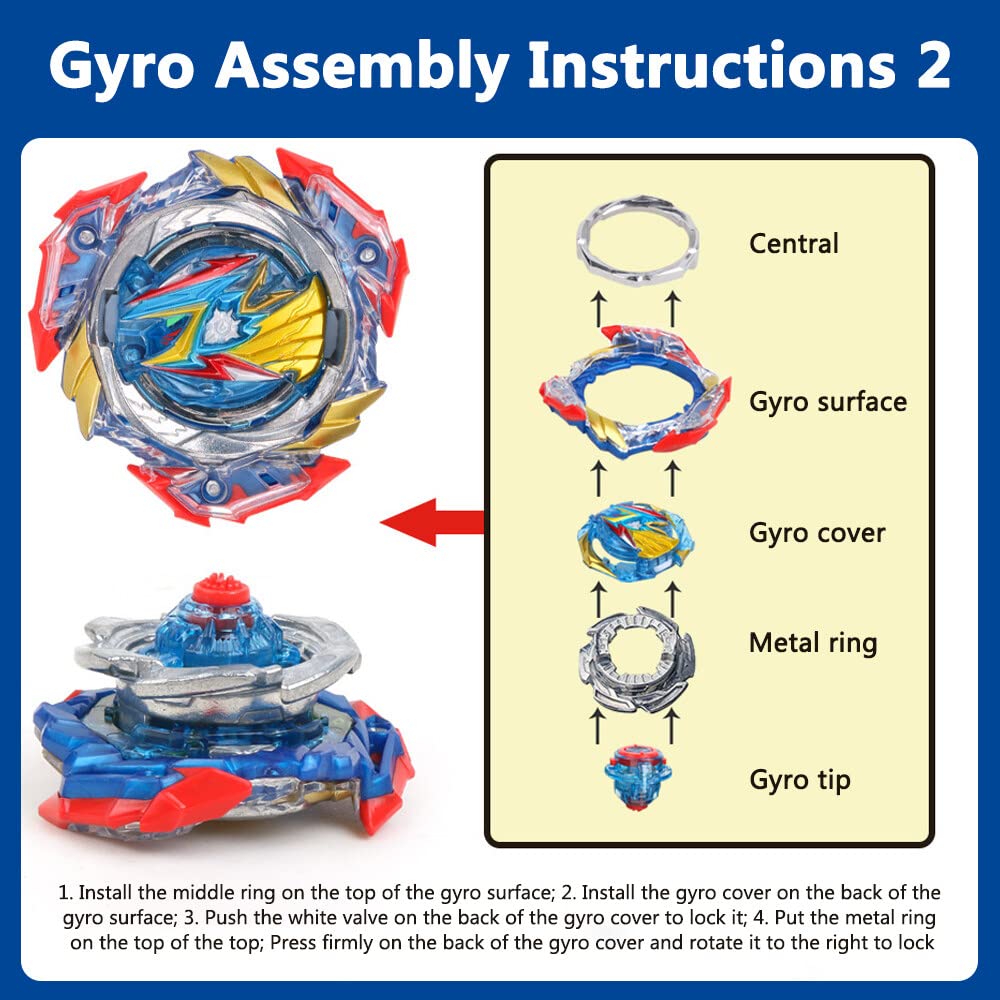 Gyro Assembly Instructions 2

Central

Gyro surface

Gyro cover

Metal ring

Gyro tip

1. Install the middle ring on the top of the gyro surface; 2. Install the gyro cover on the back of the gyro surface; 3. Push the white valve on the back of the gyro cover to lock it; 4. Put the metal ring on the top of the top; Press firmly on the back of the gyro cover and rotate it to the right to lock