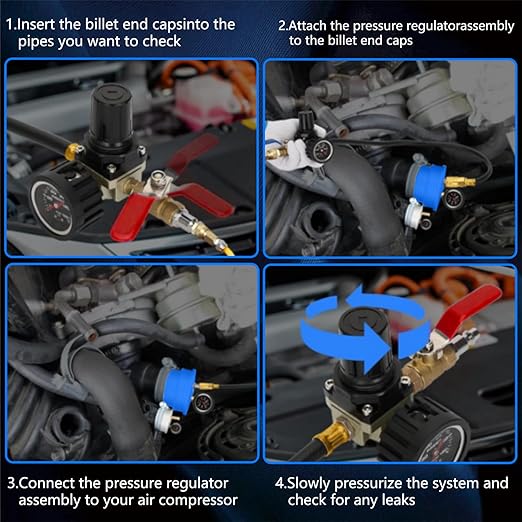 1.Insert the billet end capsinto the pipes you want to check

2.Attach the pressure regulatorassembly to the billet end caps

3.Connect the pressure regulator assembly to your air compressor

4.Slowly pressurize the system and check for any leaks