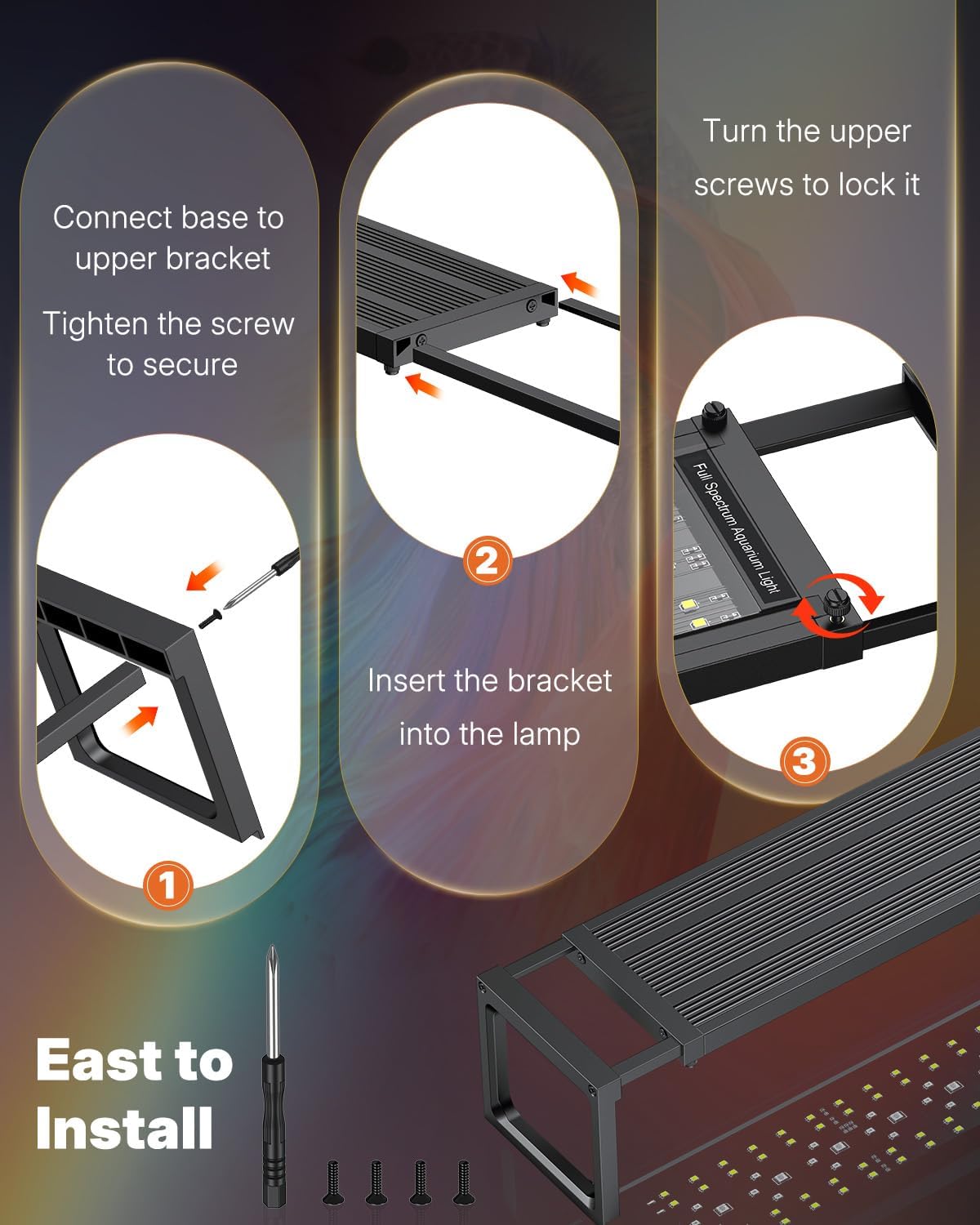 Connect base to upper bracket

Tighten the screw to secure

1

2

Insert the bracket into the lamp

Turn the upper screws to lock it

Full Spectrum Aquarium Light

3

East to Install