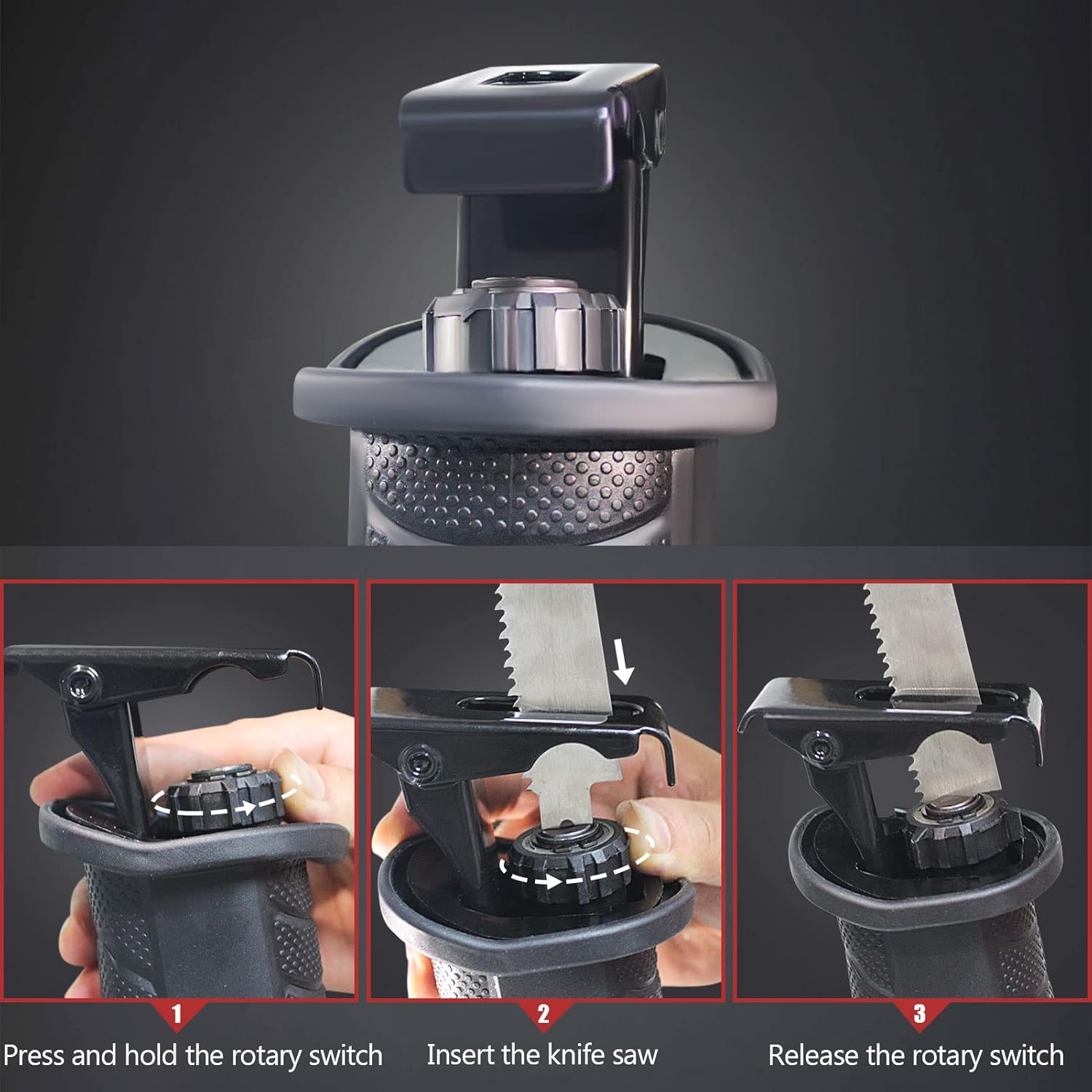 1
Press and hold the rotary switch

2
Insert the knife saw

3
Release the rotary switch